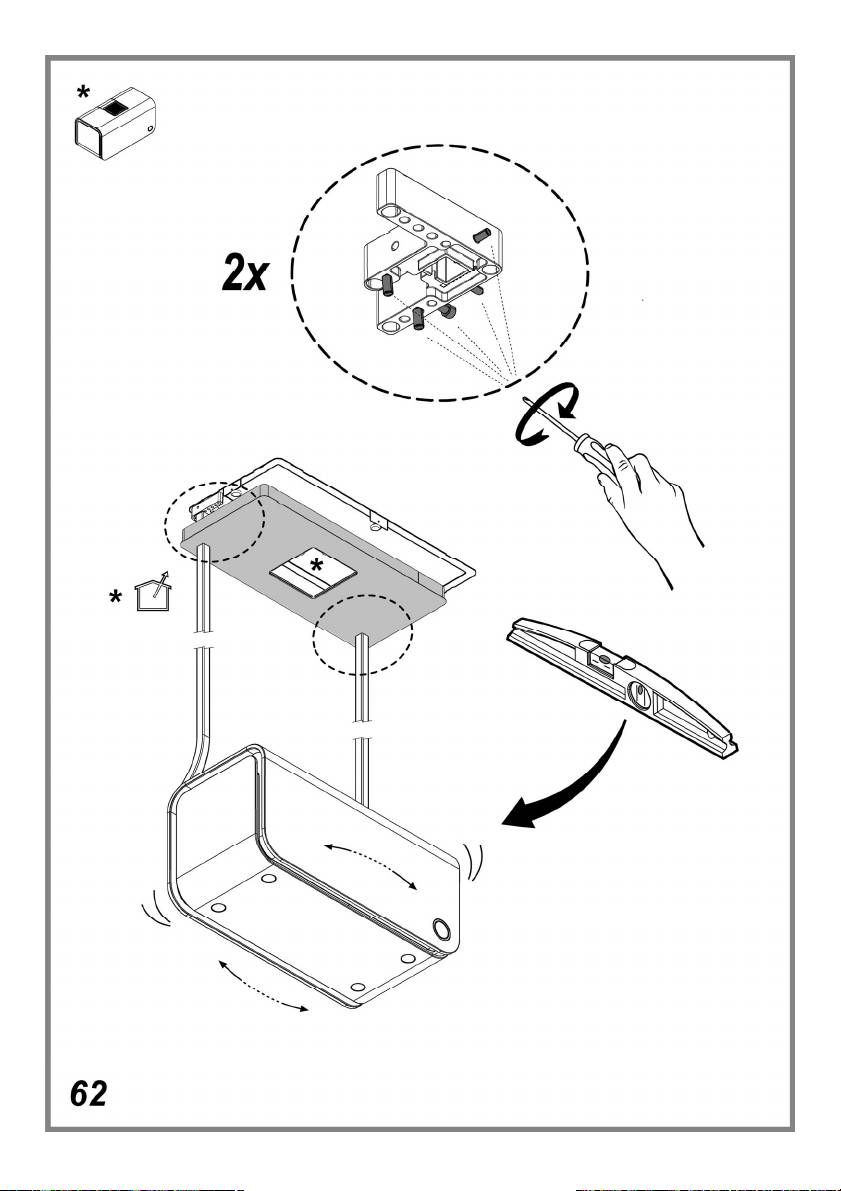 *

2x

*

*

62