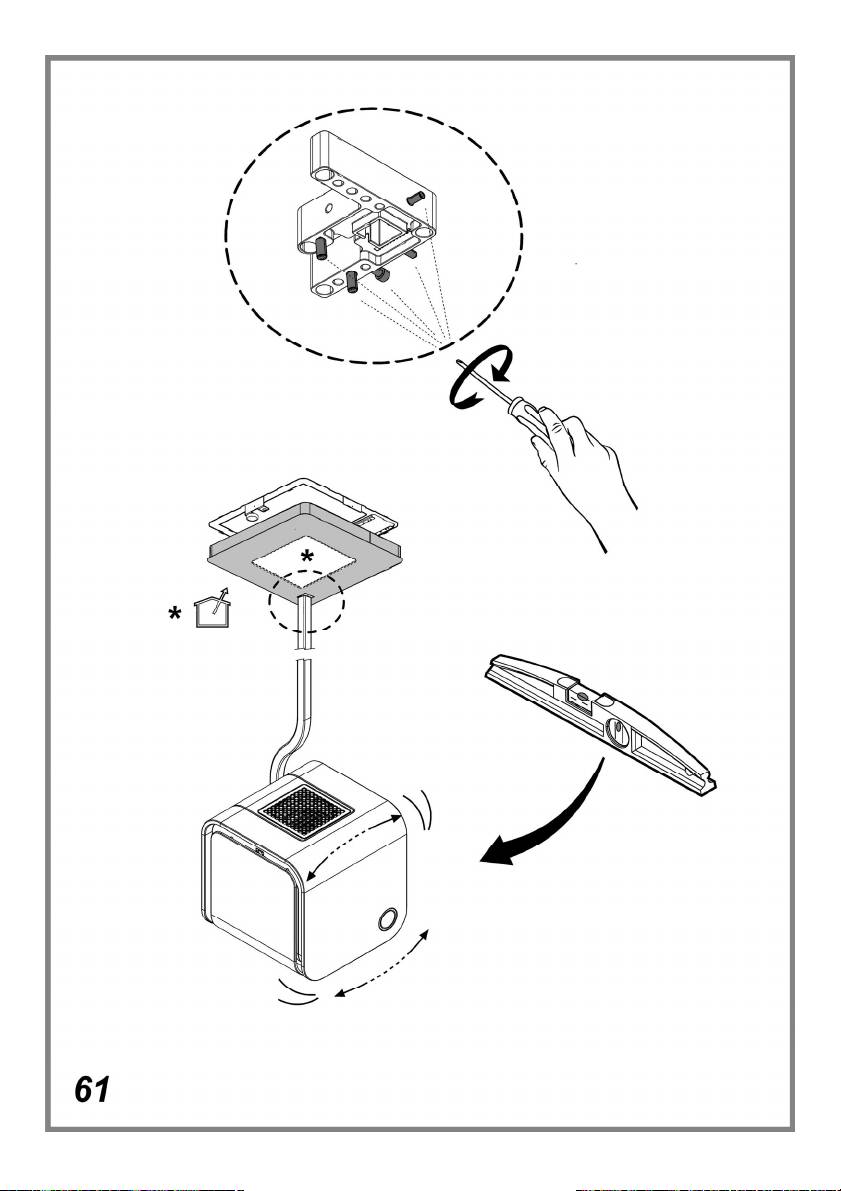 *

*

61