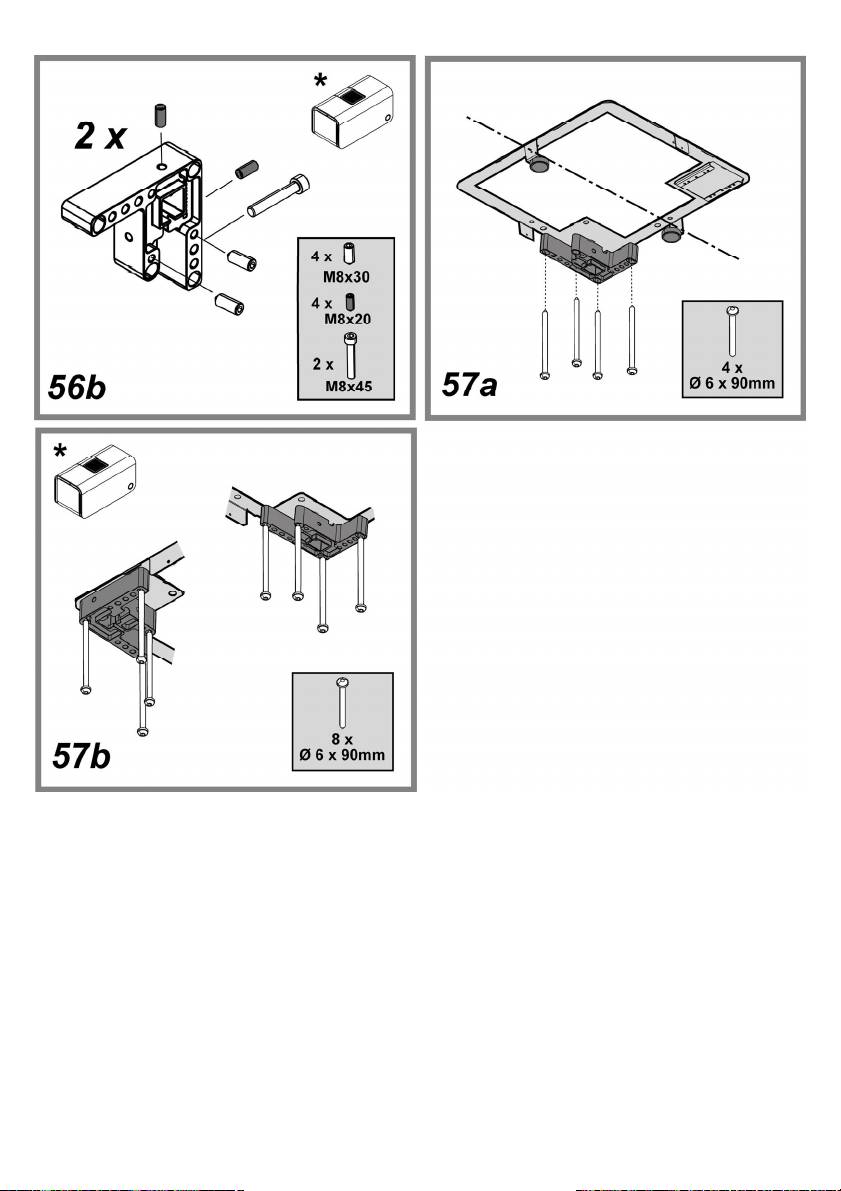 2 x

*

4 x
M8x30

4 x
M8x20

2 x
M8x45

56b

4 x
Ø 6 x 90mm

57a

*

8 x
Ø 6 x 90mm

57b