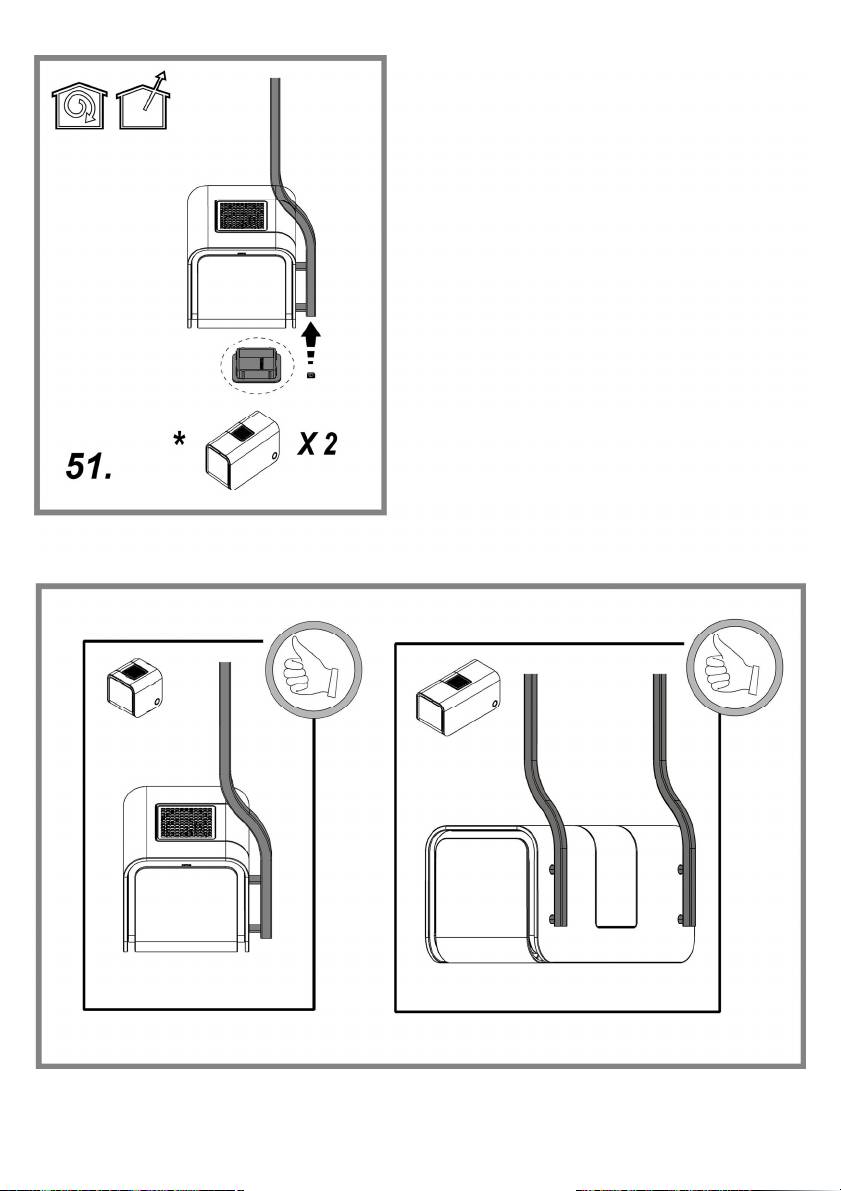 51.

*

X 2