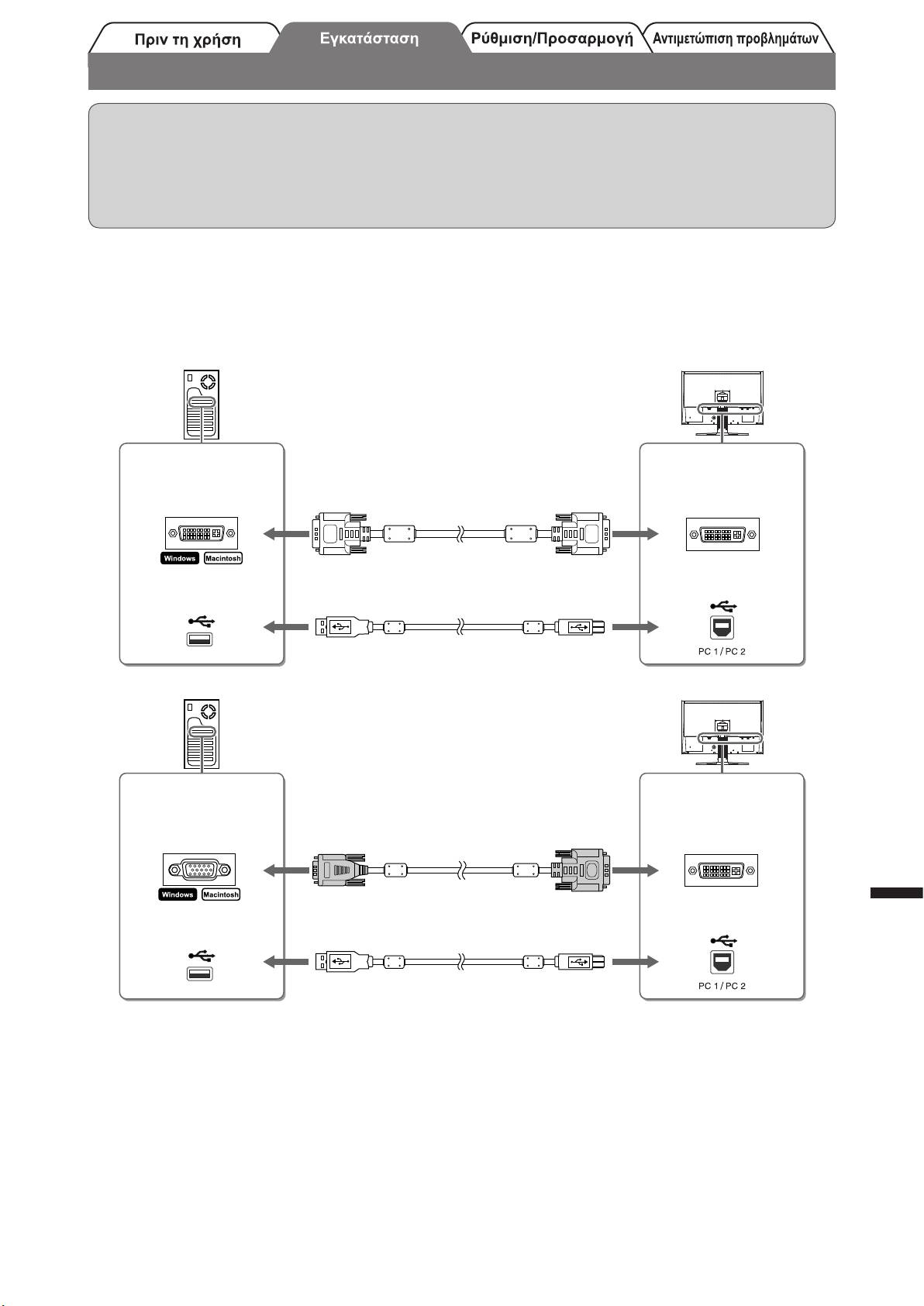 Πριν τη χρήση

Εγκατάσταση

Ρύθμιση/Προσαρμογή

Αντιμετώπιση προβλημάτων

Windows Macintosh

PC 1 / PC 2

Windows Macintosh

PC 1 / PC 2