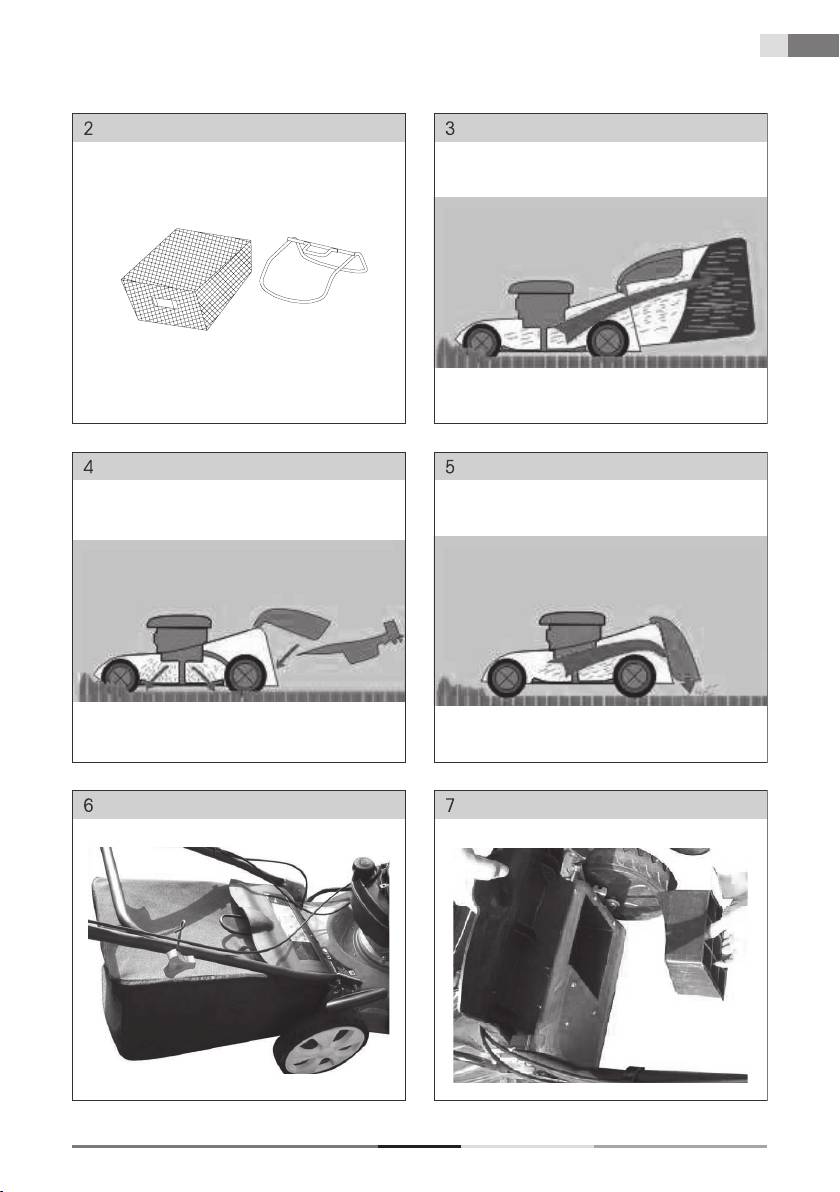 2

3

4

5

6

7