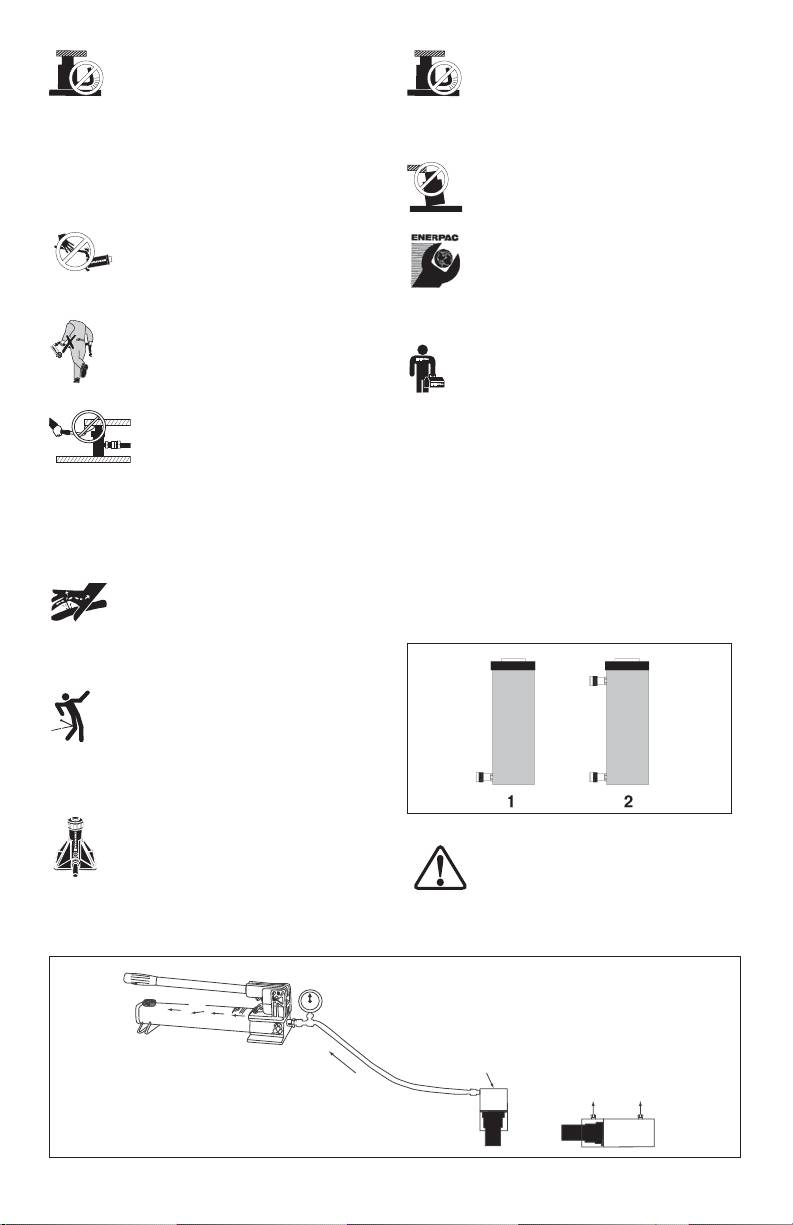 ENERPAC

1

2