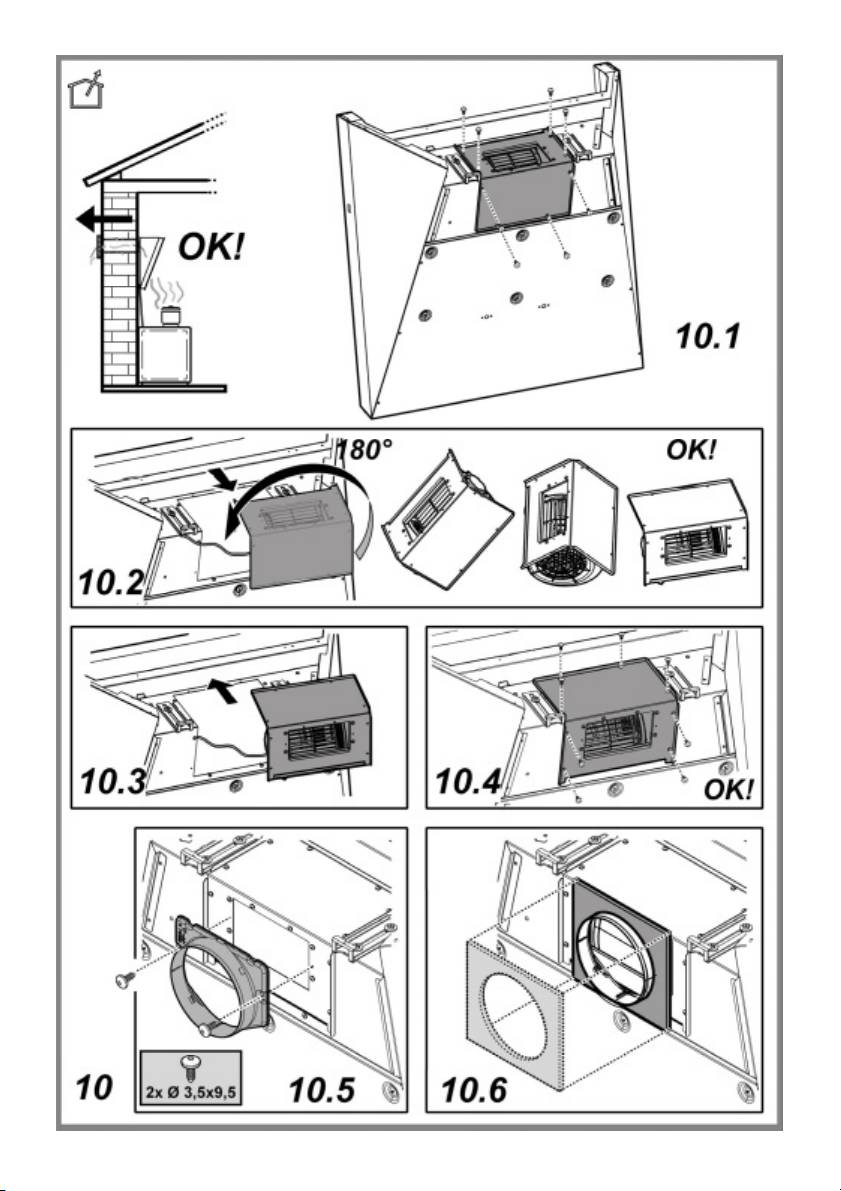 OK!

10.1

180°

OK!

10.2

10.3

10.4

OK!

10

2x Ø 3,5x9,5

10.5

10.6