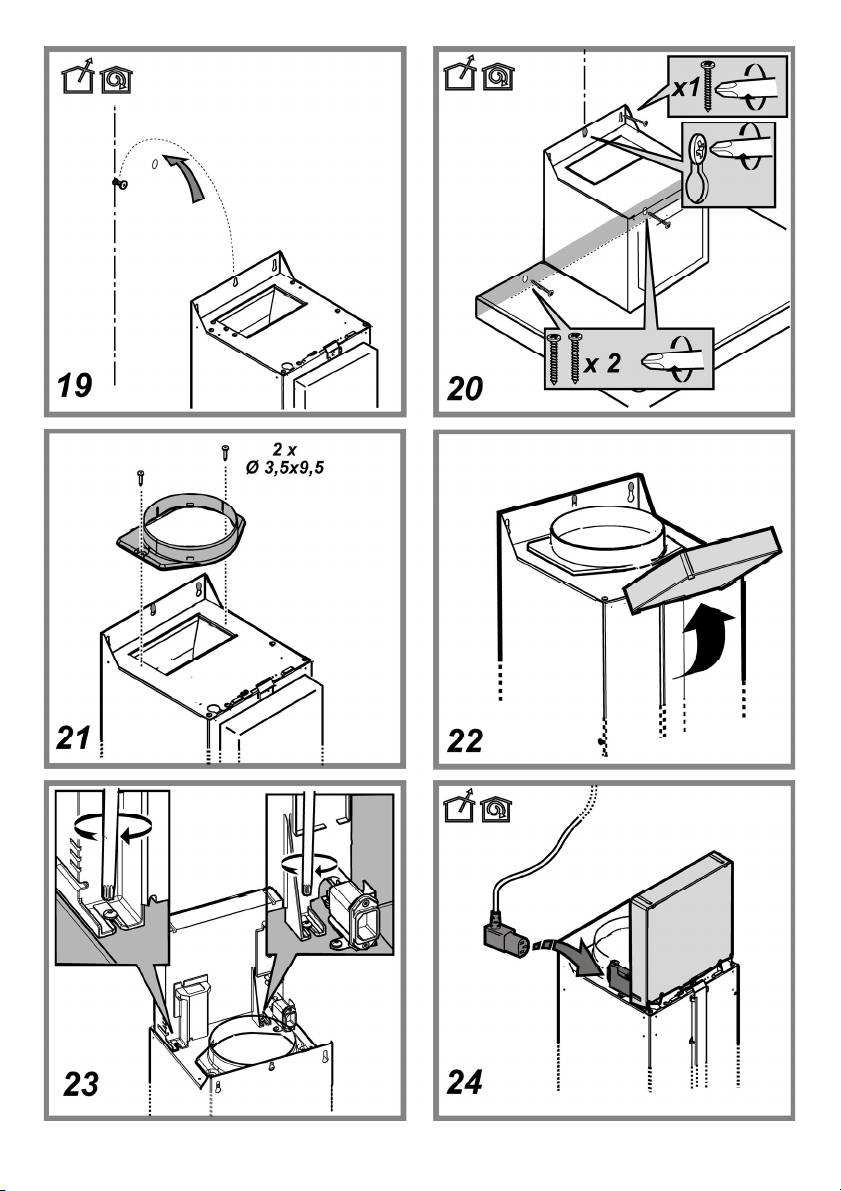 19

x1

x 2

20

2 x
Ø 3,5x9,5

21

22

23

24