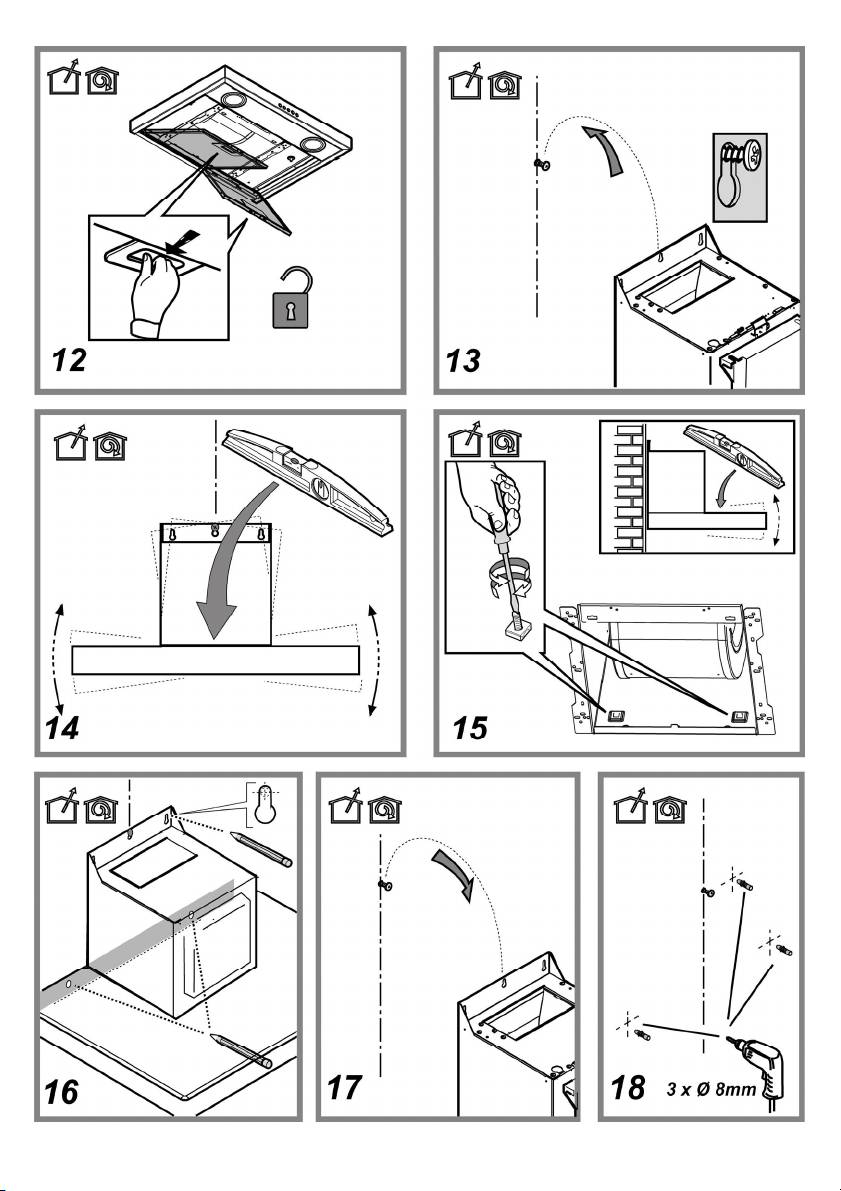 12

13

14

15

16

17

18 3 x Ø 8mm