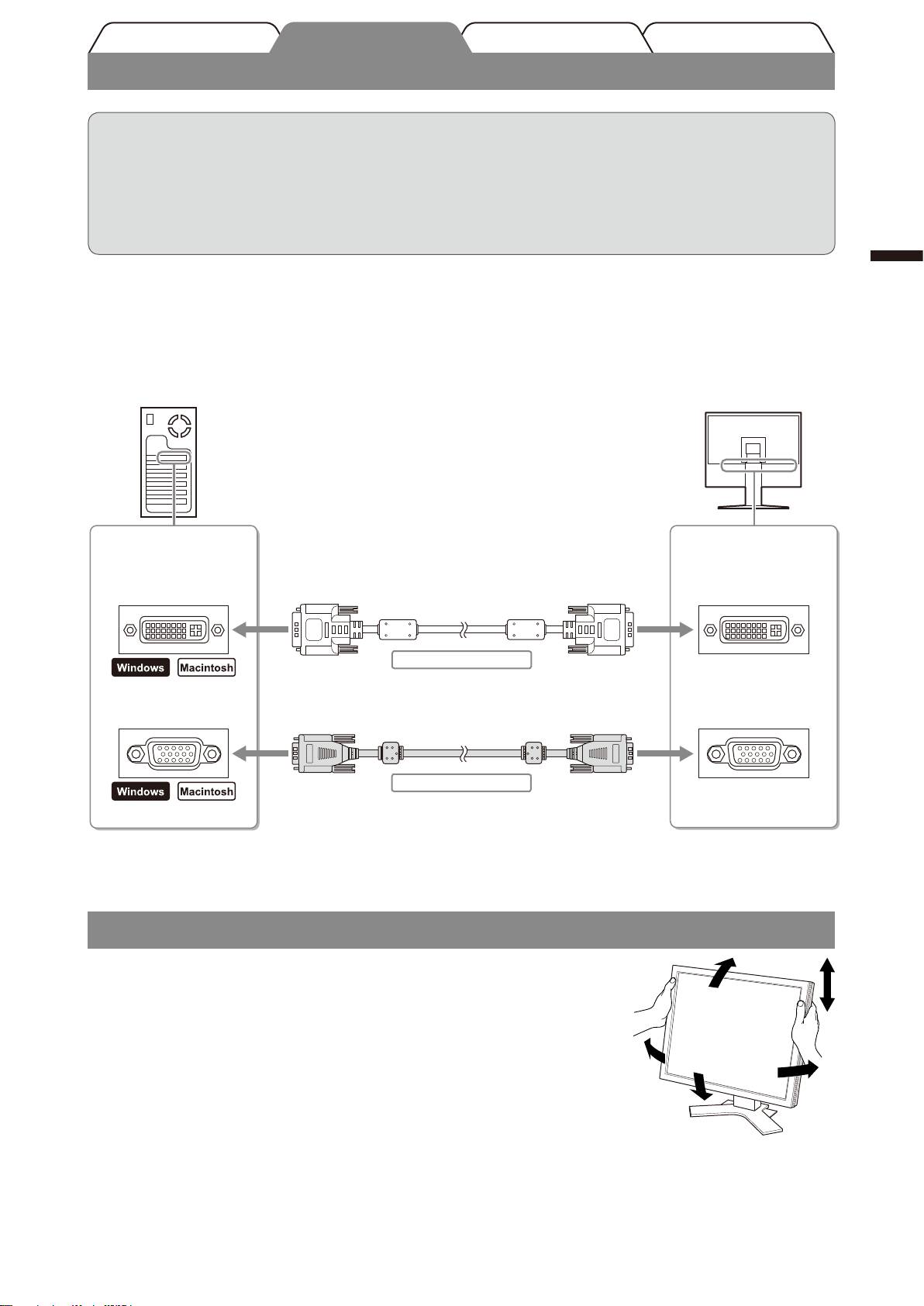 Windows Macintosh

Windows Macintosh