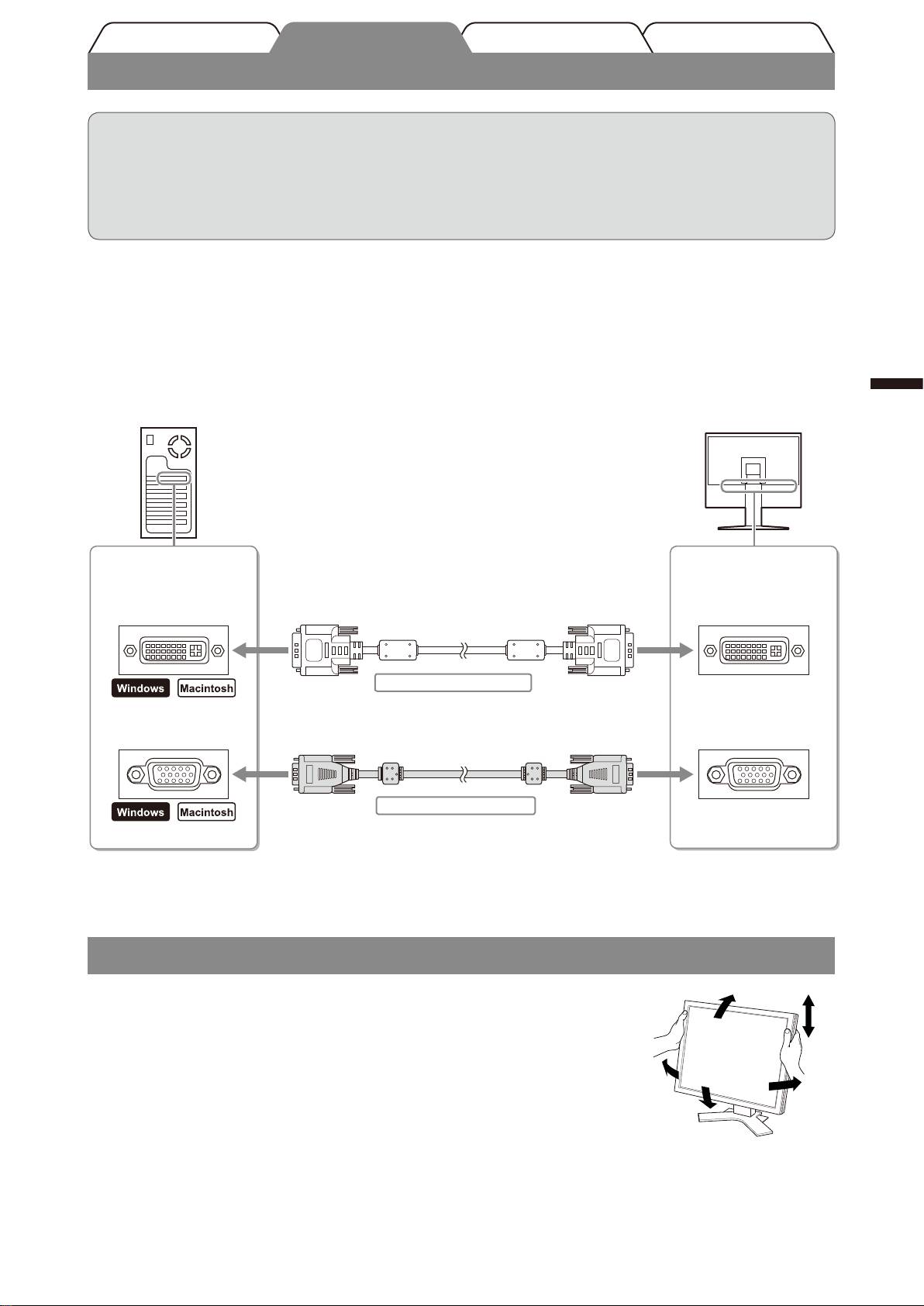 Windows

Macintosh

Windows

Macintosh