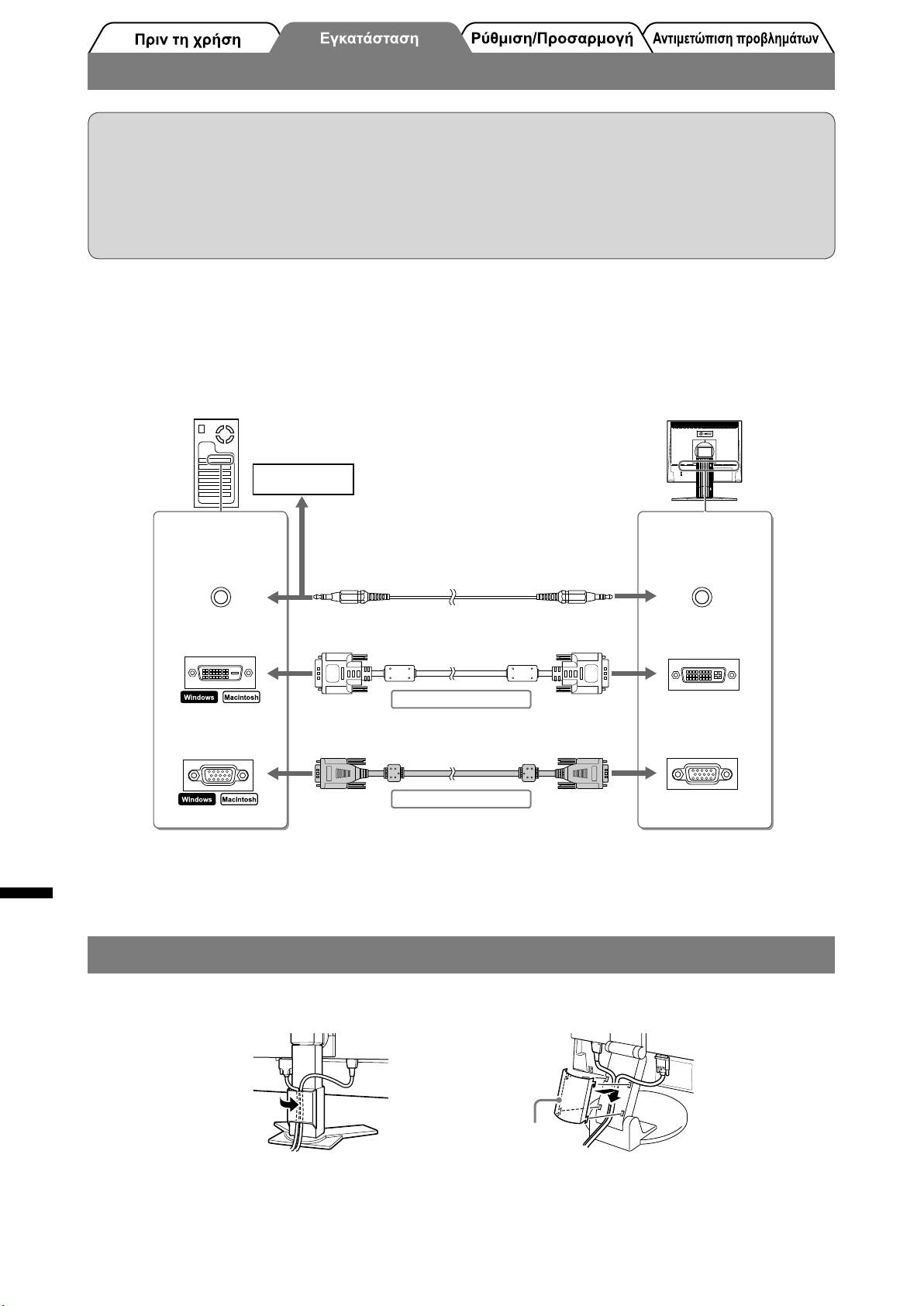 Πριν τη χρήση

Εγκατάσταση

Ρύθμιση/Προσαρμογή

Αντιμετώπιση προβλημάτων

Windows Macintosh

Windows Macintosh