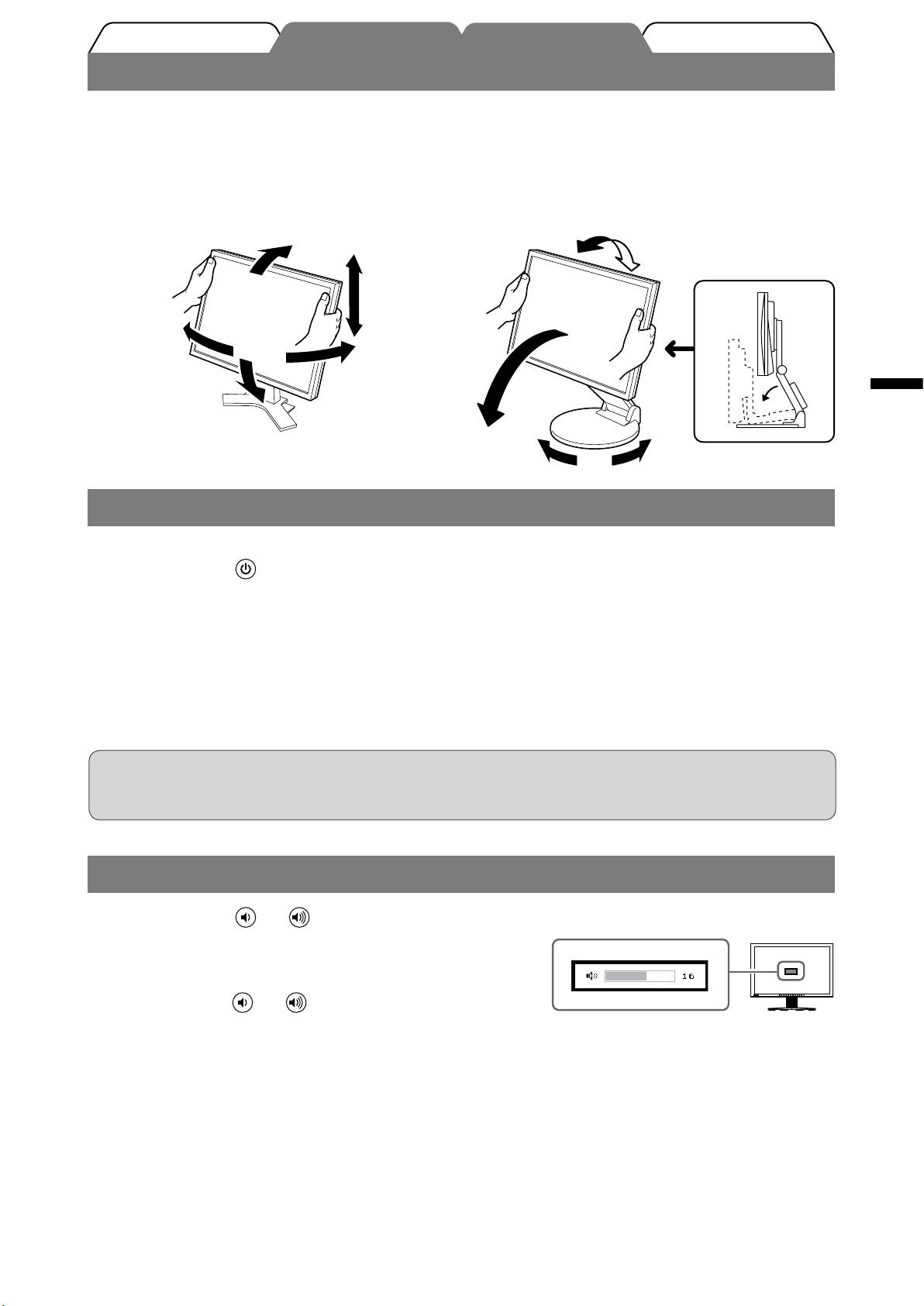 16