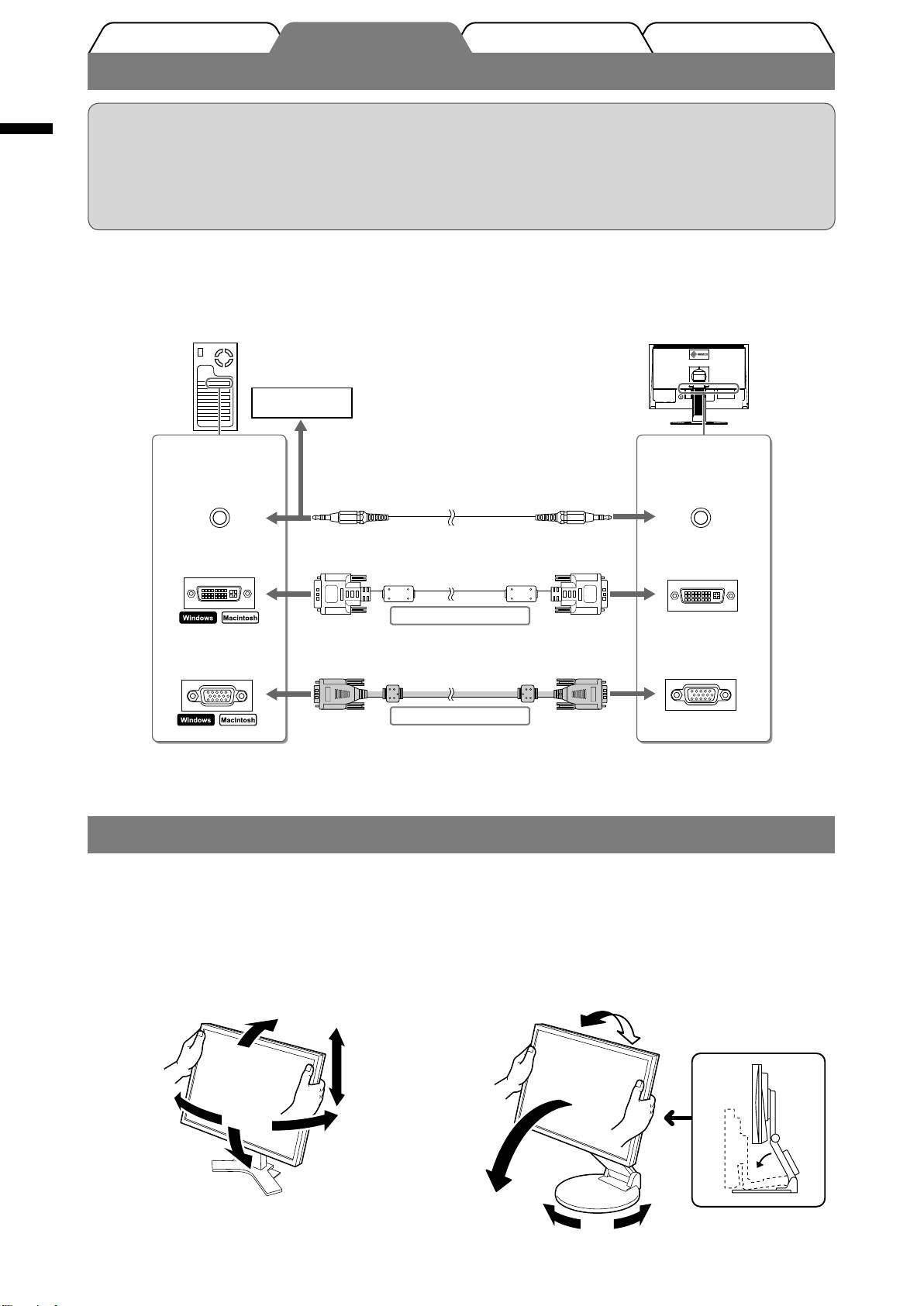 Windows
Macintosh
Windows
Macintosh