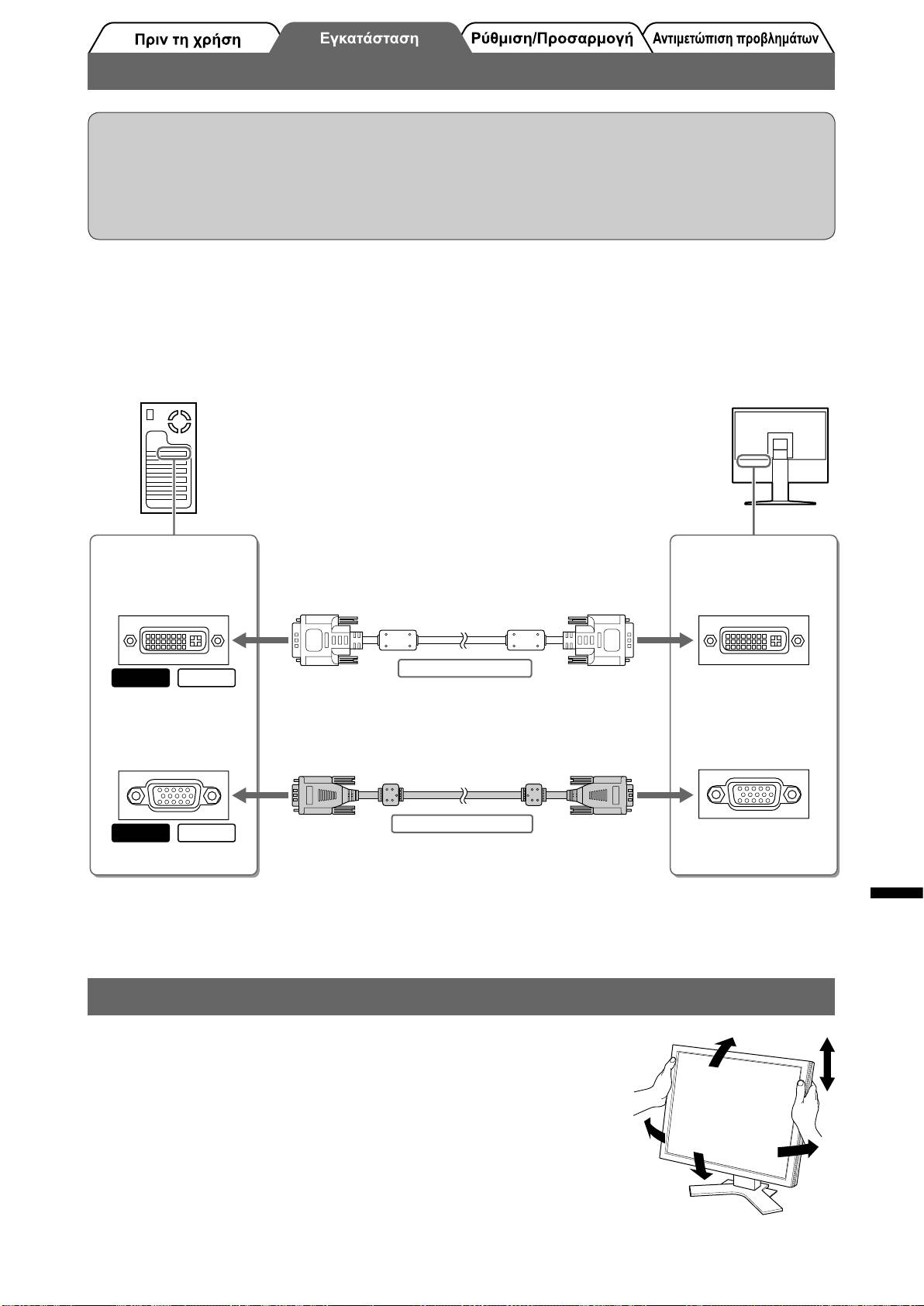 Πριν τη χρήση

Εγκατάσταση

Ρύθμιση/Προσαρμογή

Αντιμετώπιση προβλημάτων