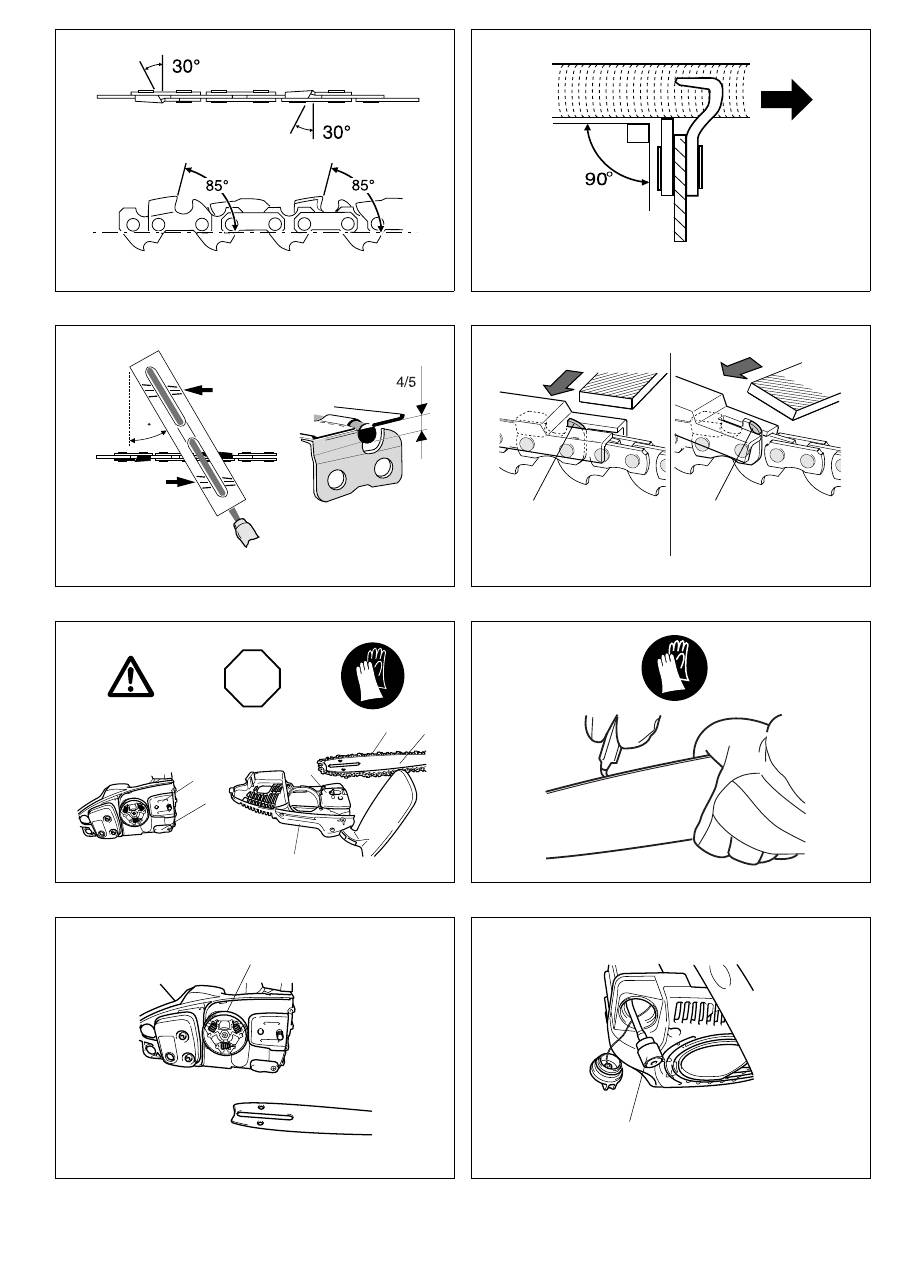 30°

30°

85°

85°

90°

4/5