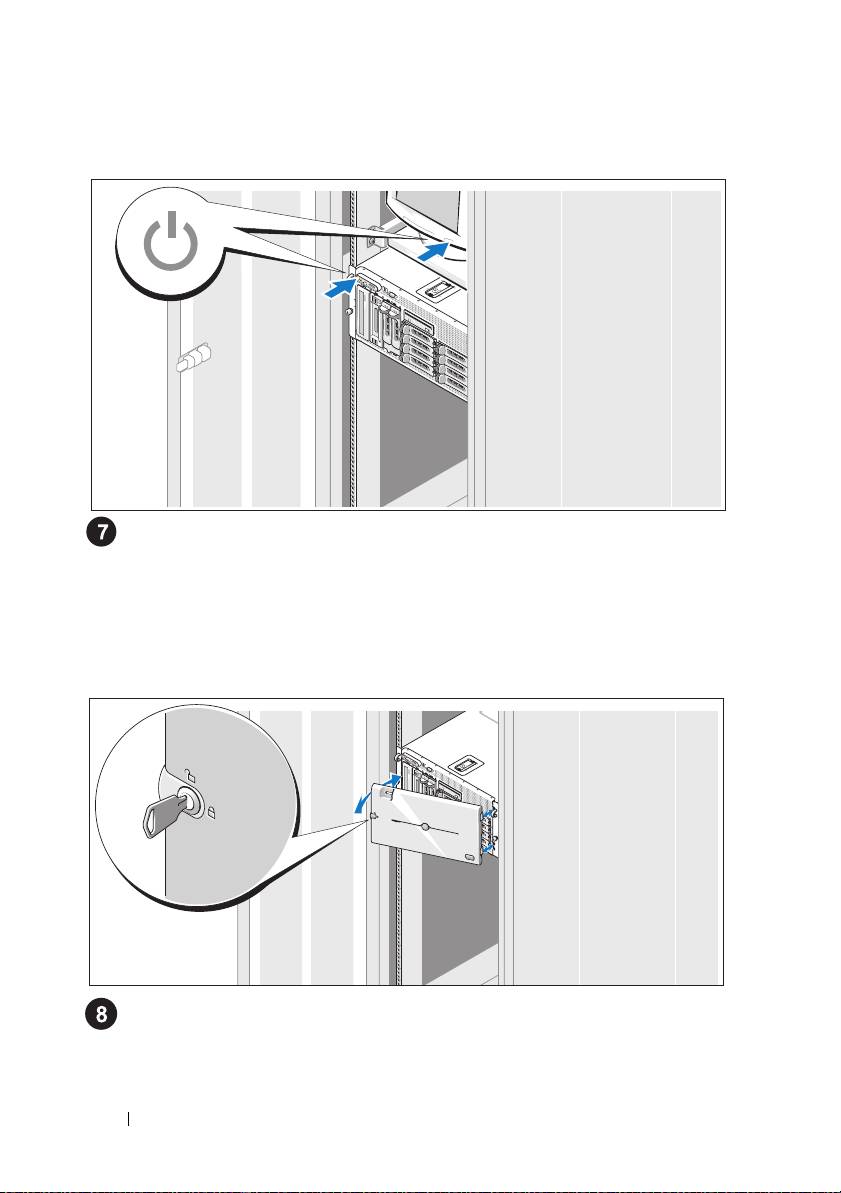 7

8