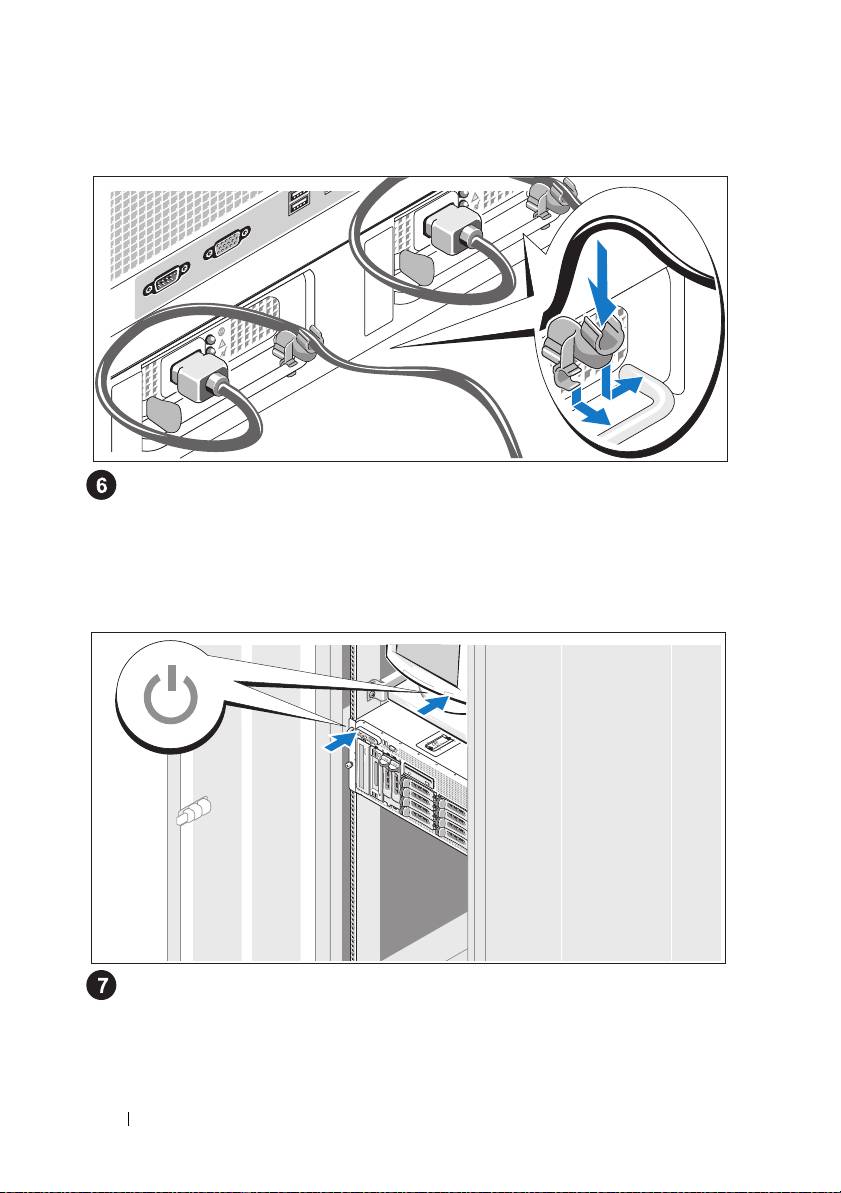 6

7