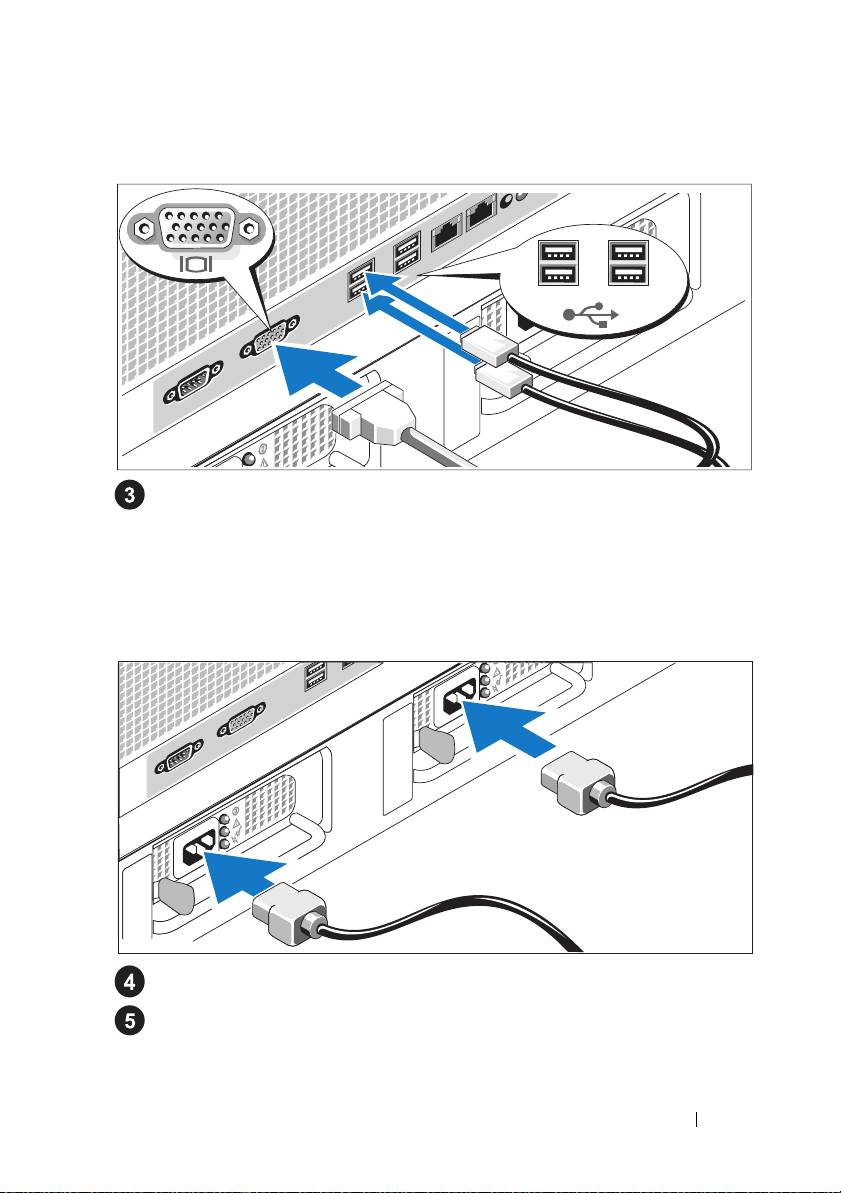 3

4
5