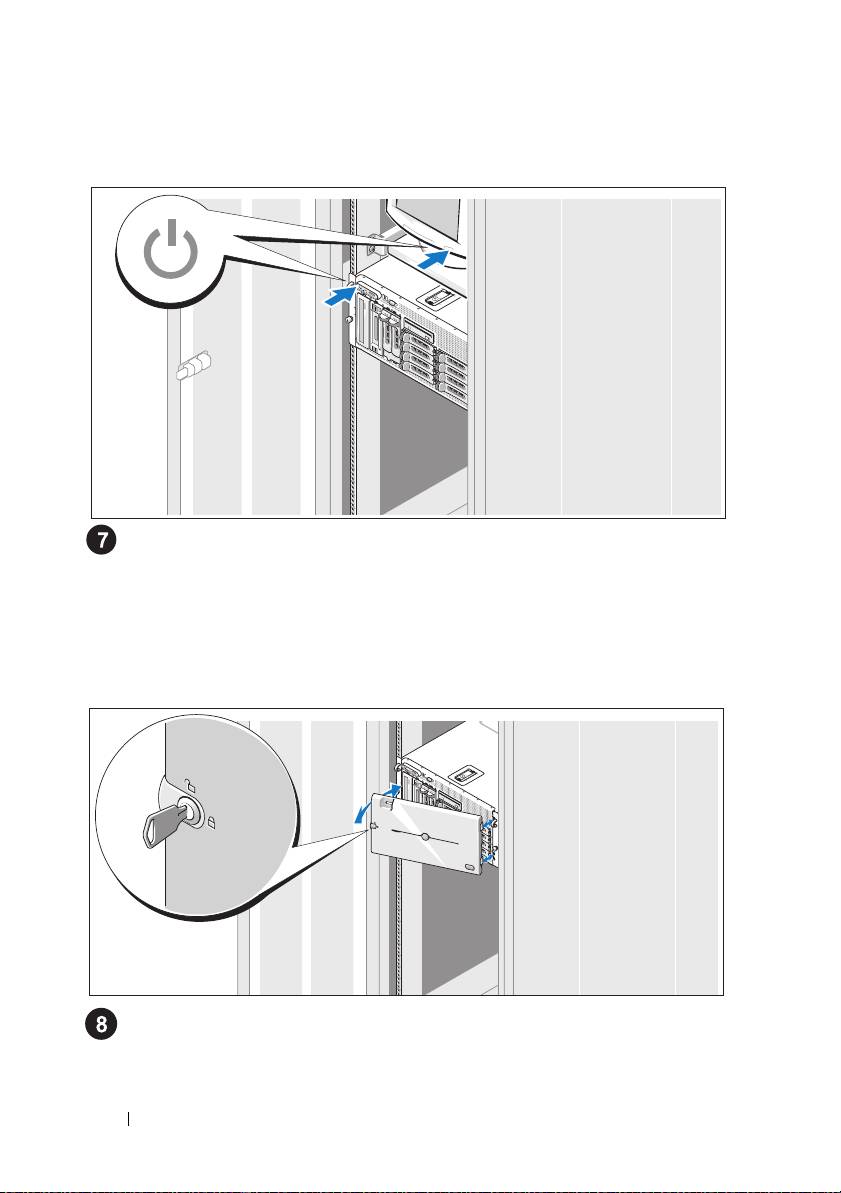 7

8