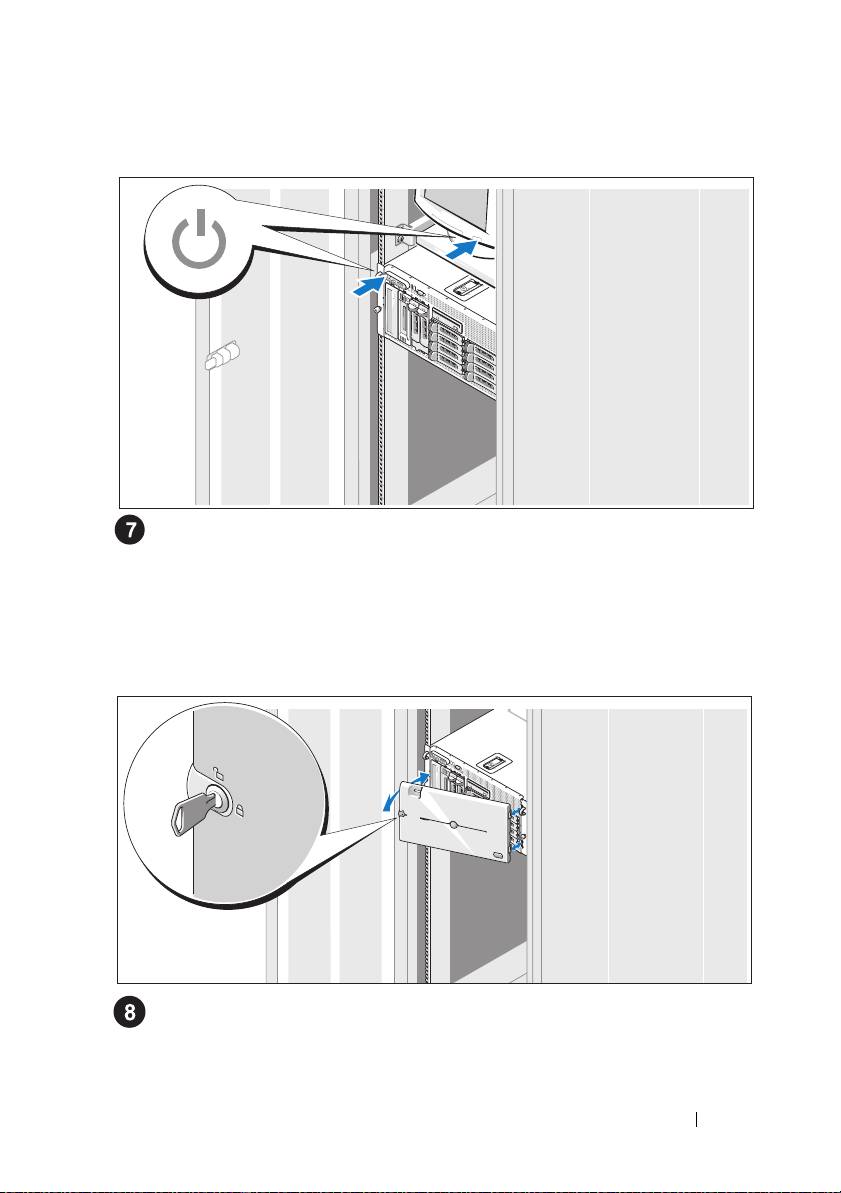 7

8