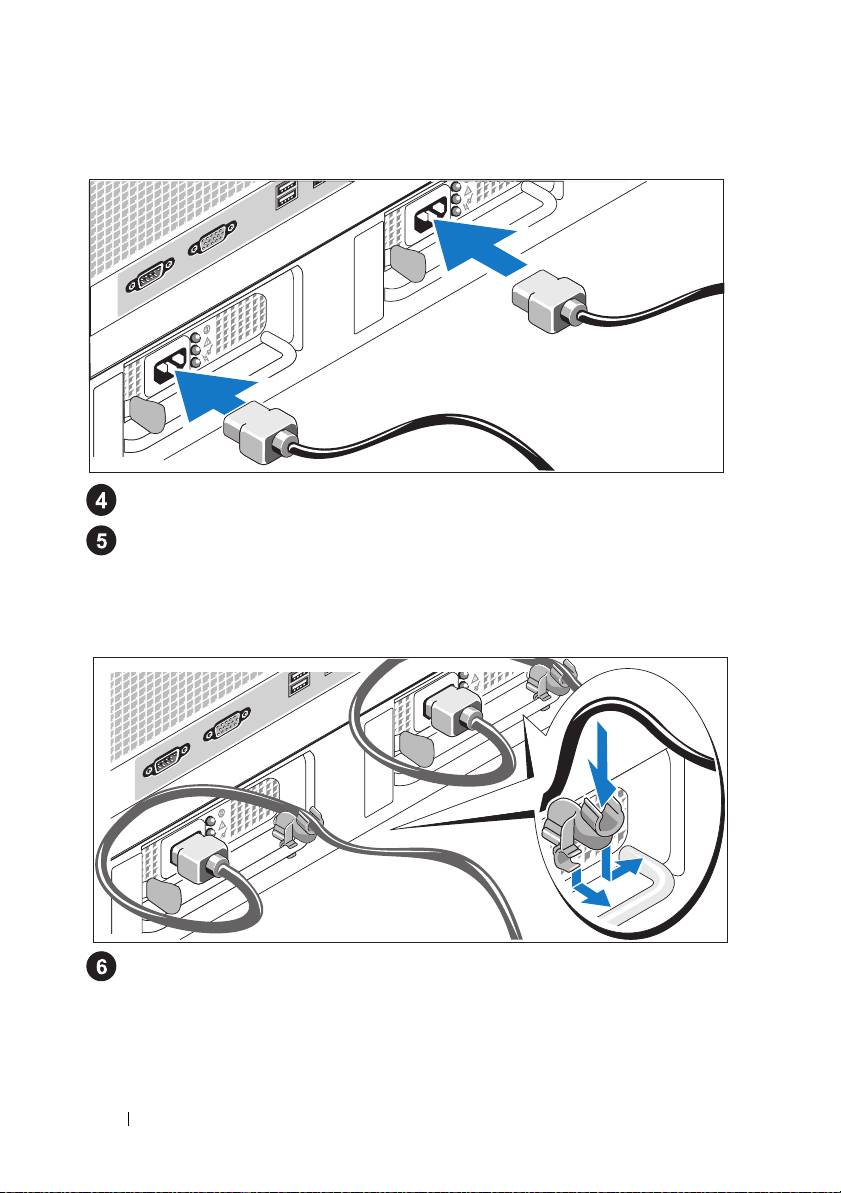 4

5

6