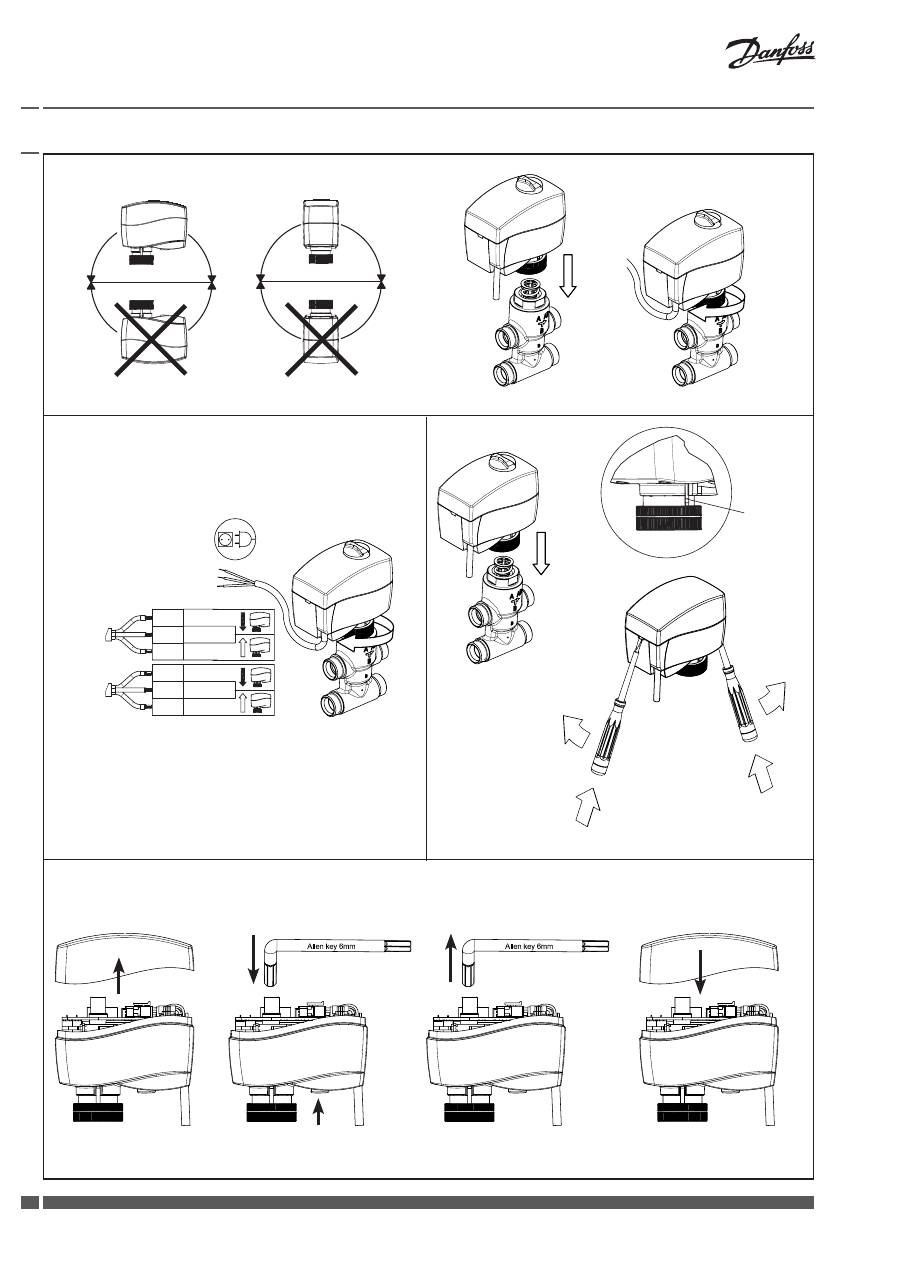 Danfoss

Allen key 6mm

Allen key 6mm