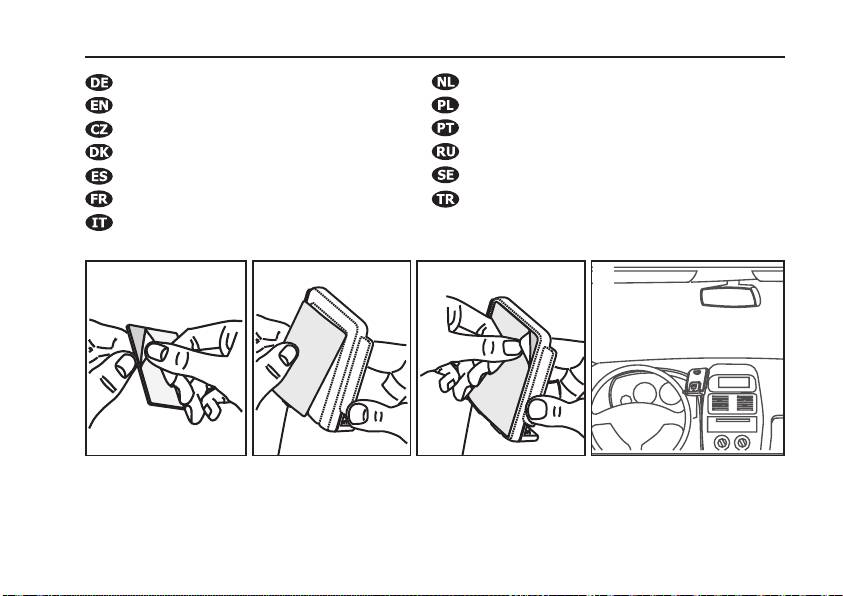 DE
EN
CZ
DK
ES
FR
IT

NL
PL
PT
RU
SE
TR