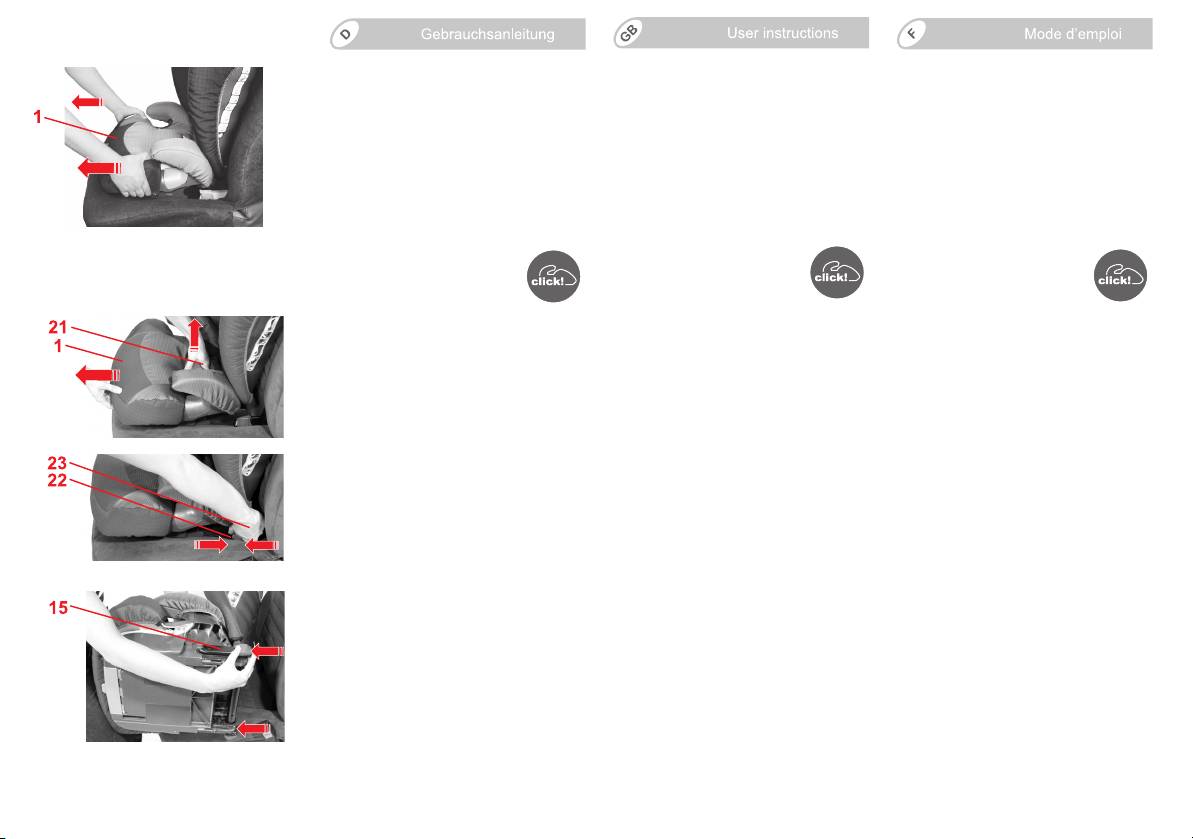 D Gebrauchsanleitung

GB User instructions

F Mode d'emploi

1

click!

click!

click!

21
1

23
22

15