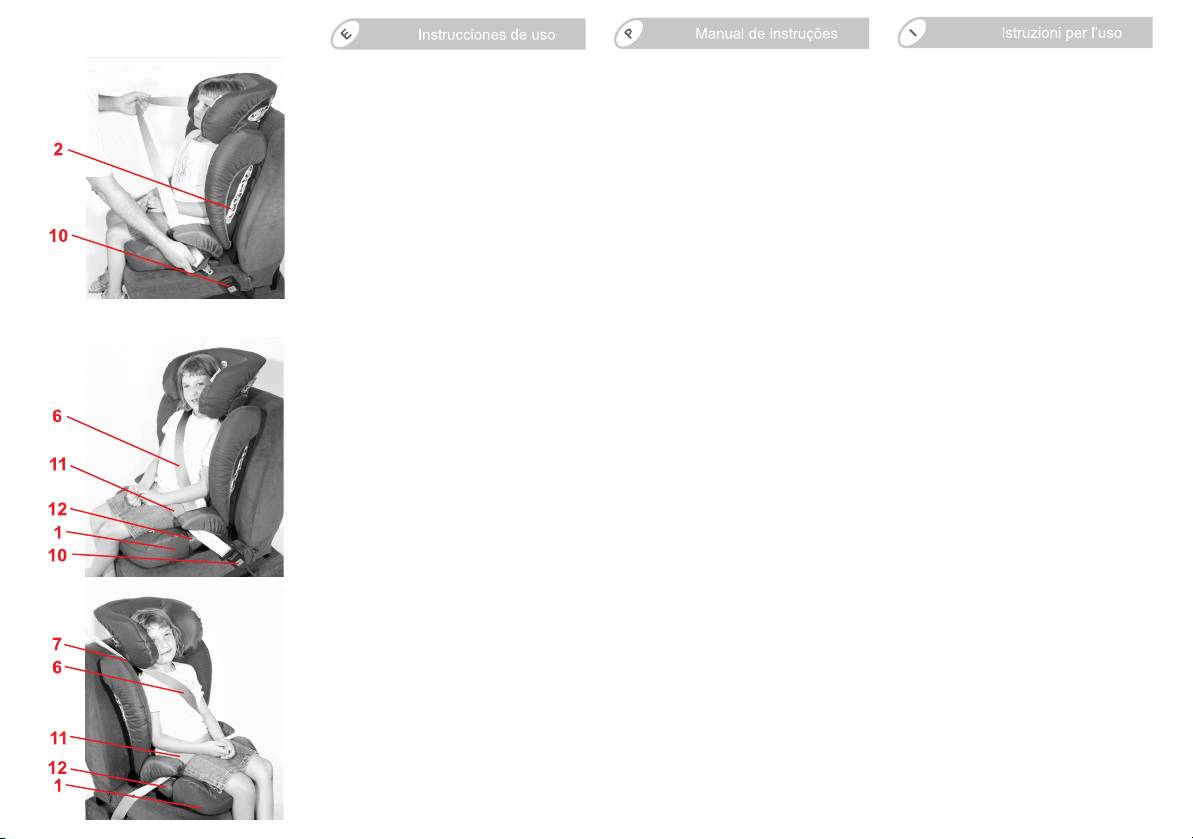 E Instrucciones de uso

P Manual de instruções

I Istruzioni per l'uso

2

10

6

11

12

1

10

7

6

11

12

1