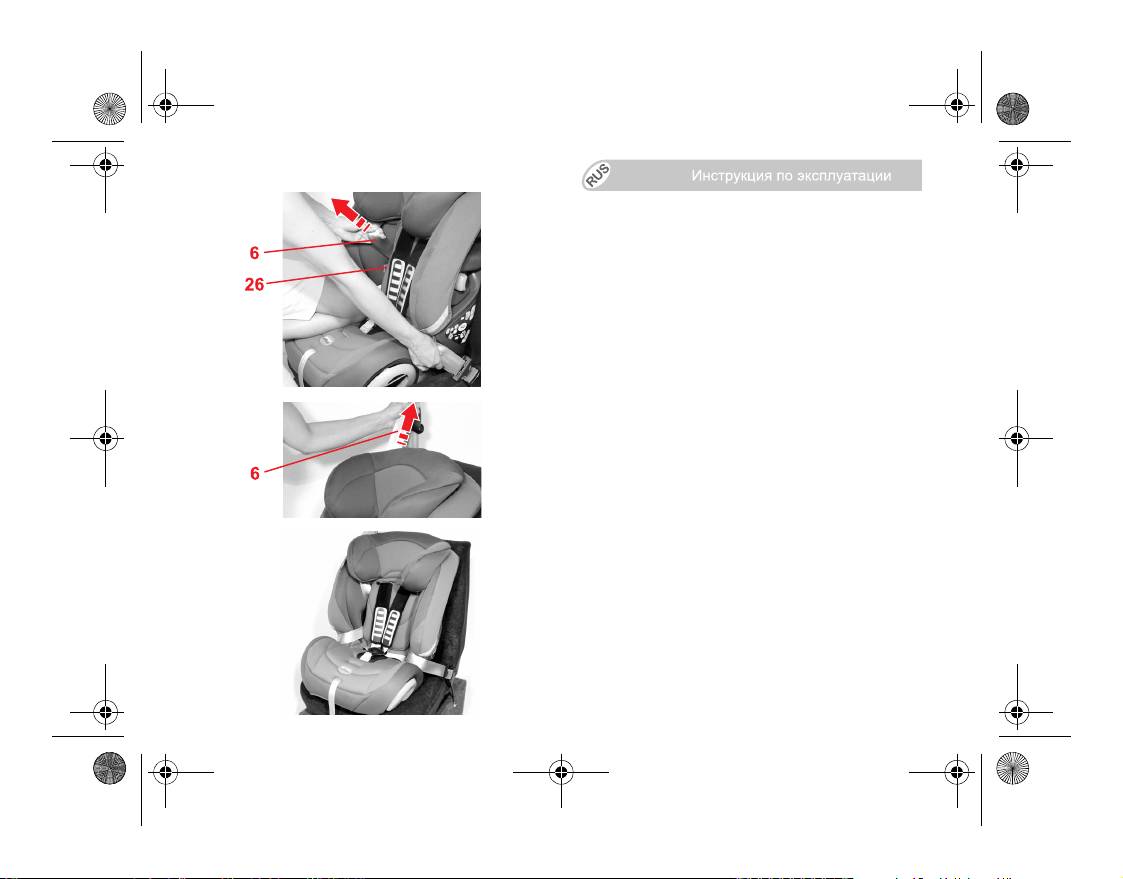 RUS

Инструкция по эксплуатации

6

26

6