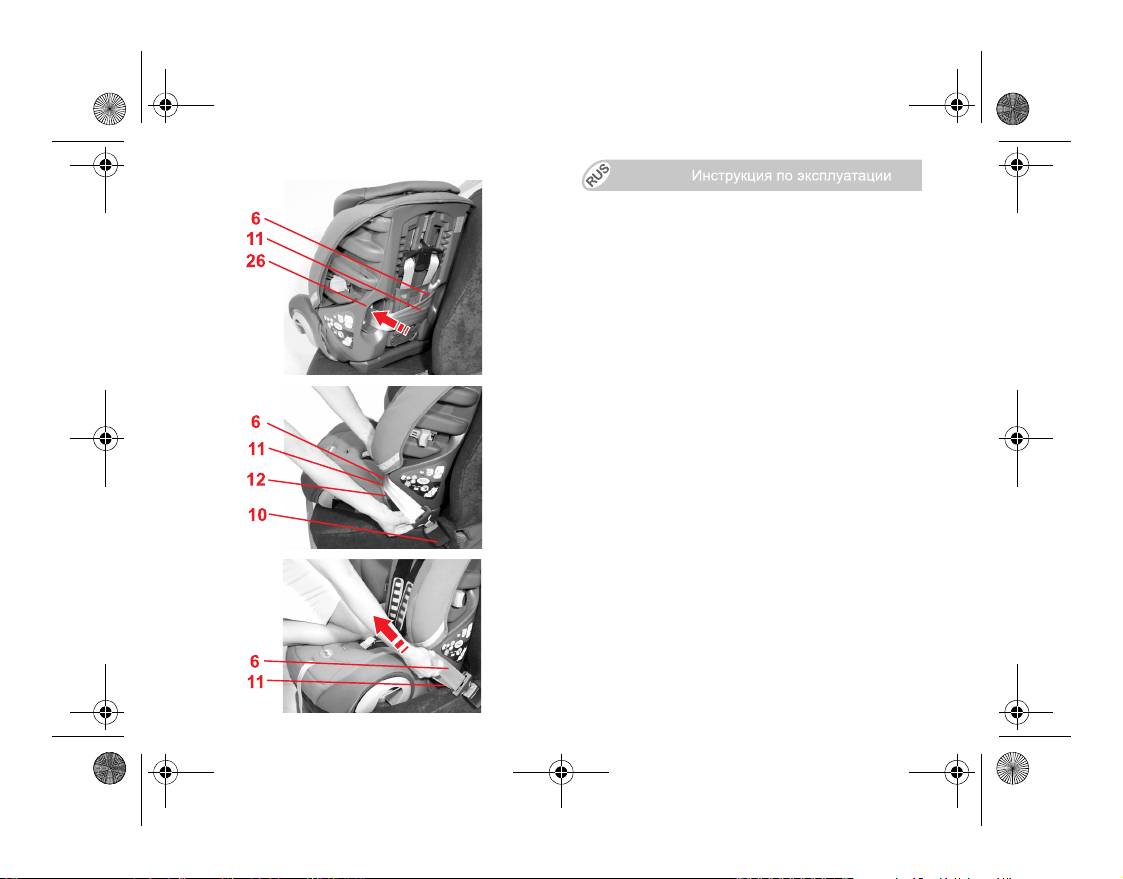 RUS Инструкция по эксплуатации

6
11
26

6
11
12
10

6
11