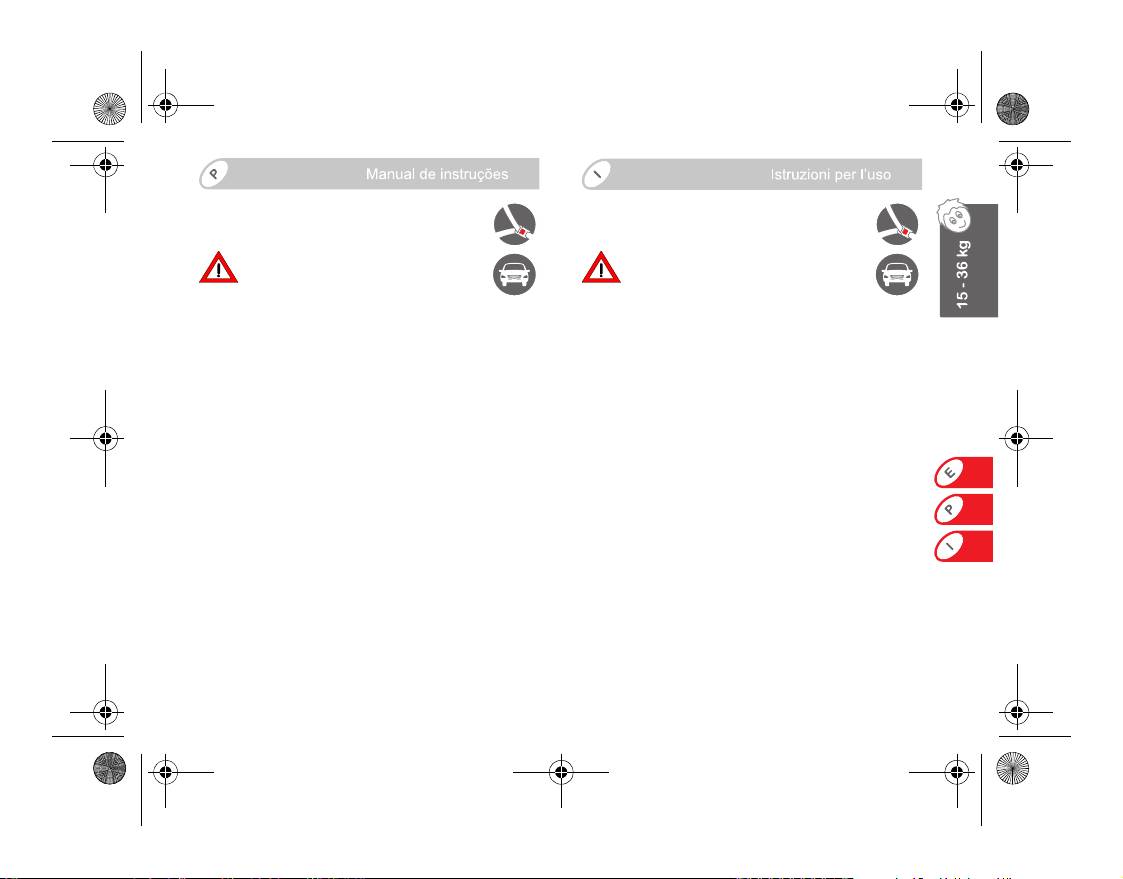 P Manual de instruções

I Istruzioni per l'uso

15 - 36 kg

E
P
I