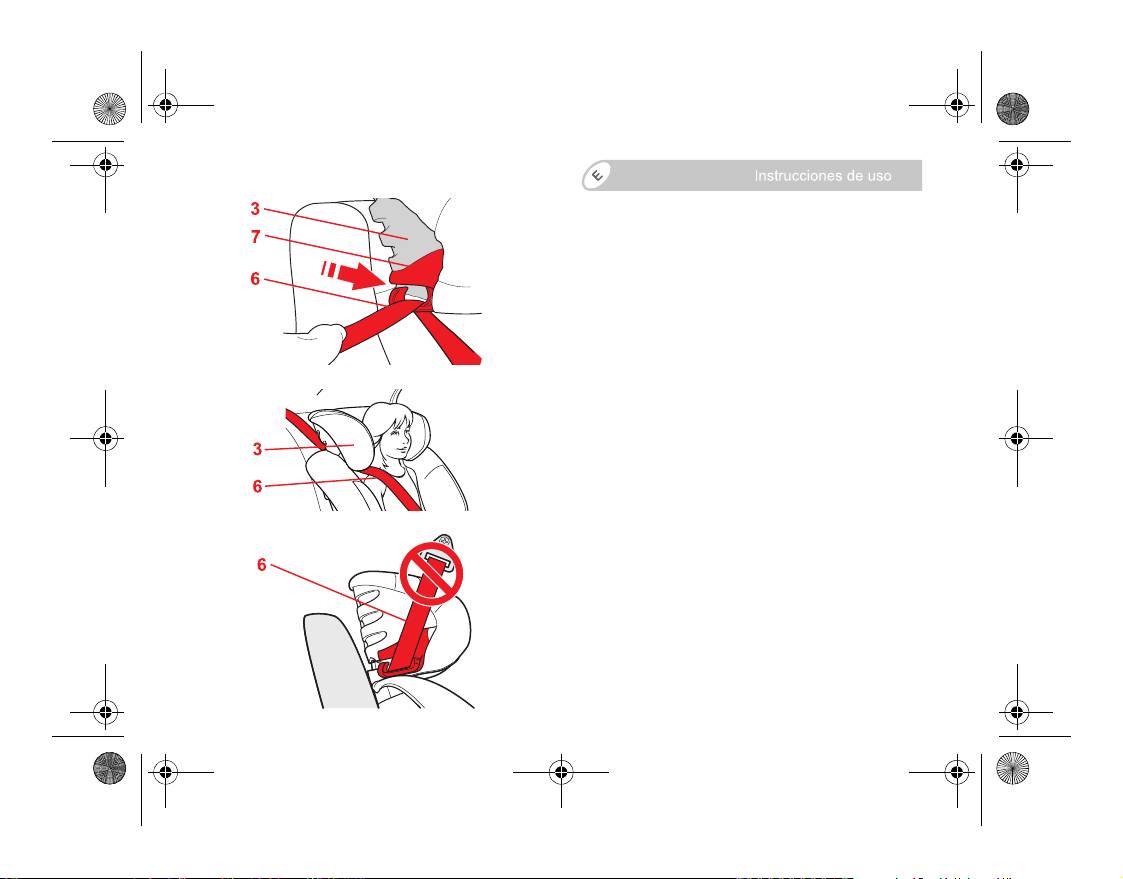 E
Instrucciones de uso

3
7
6

3
6

6