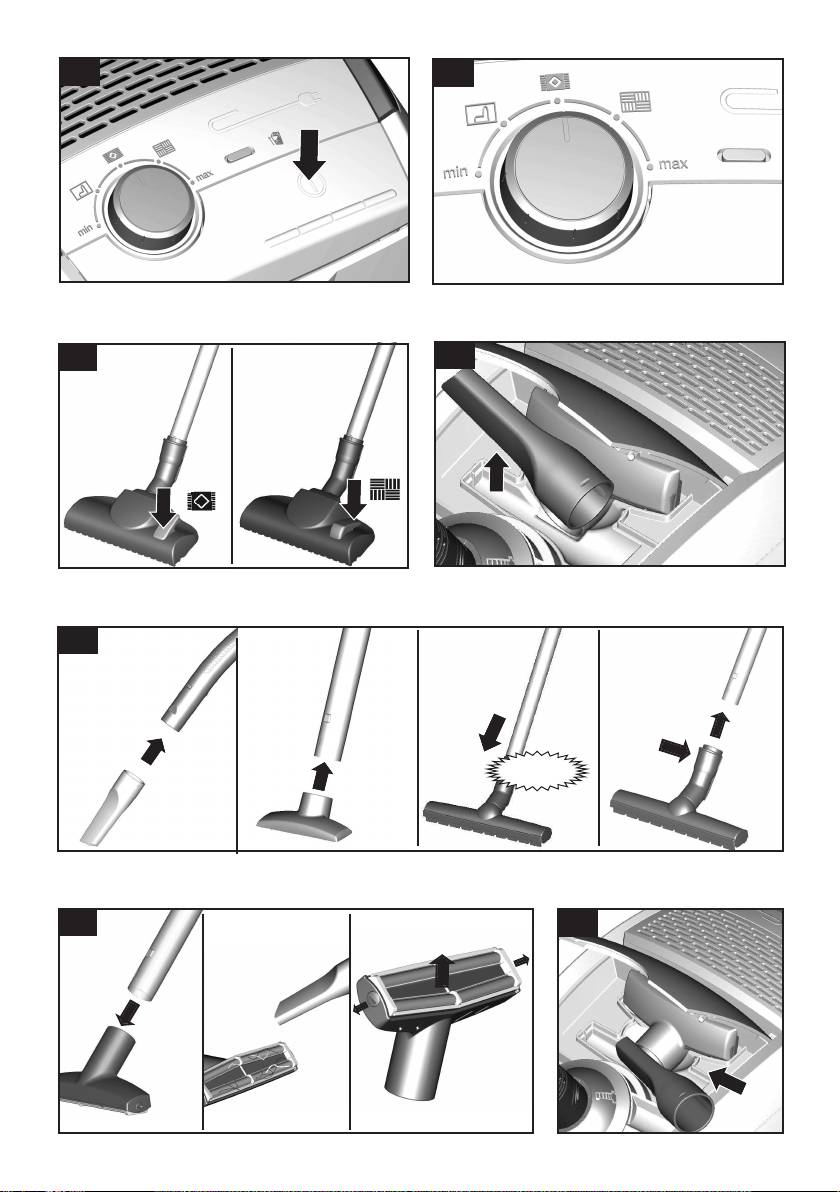 min
max
min
max