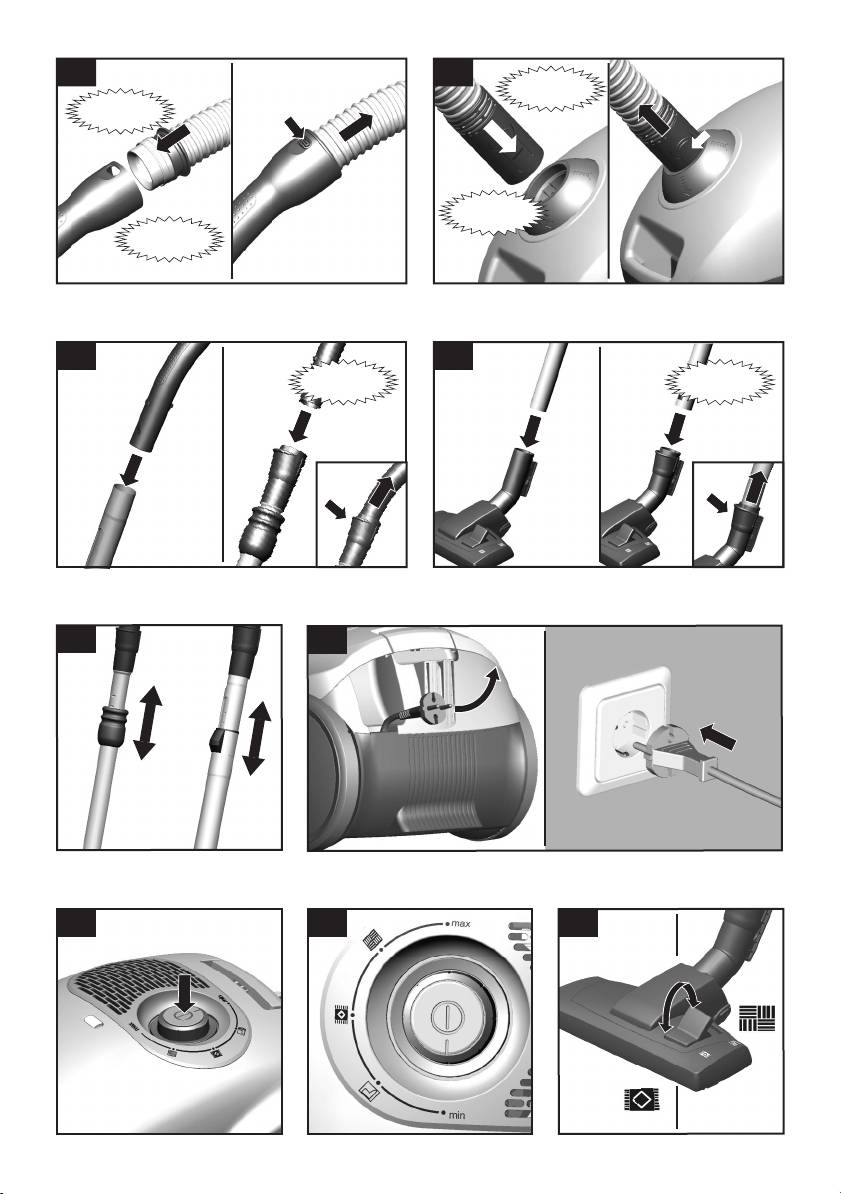 max

min