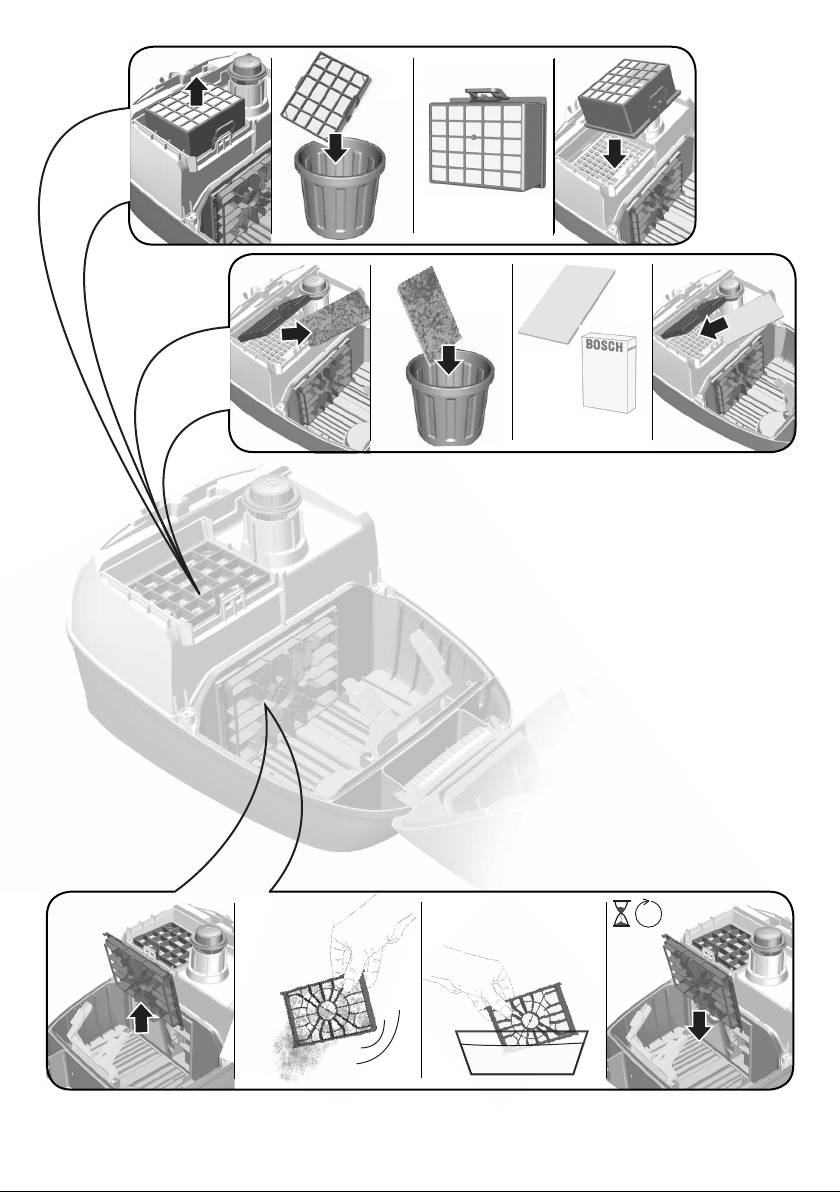 BOSCH