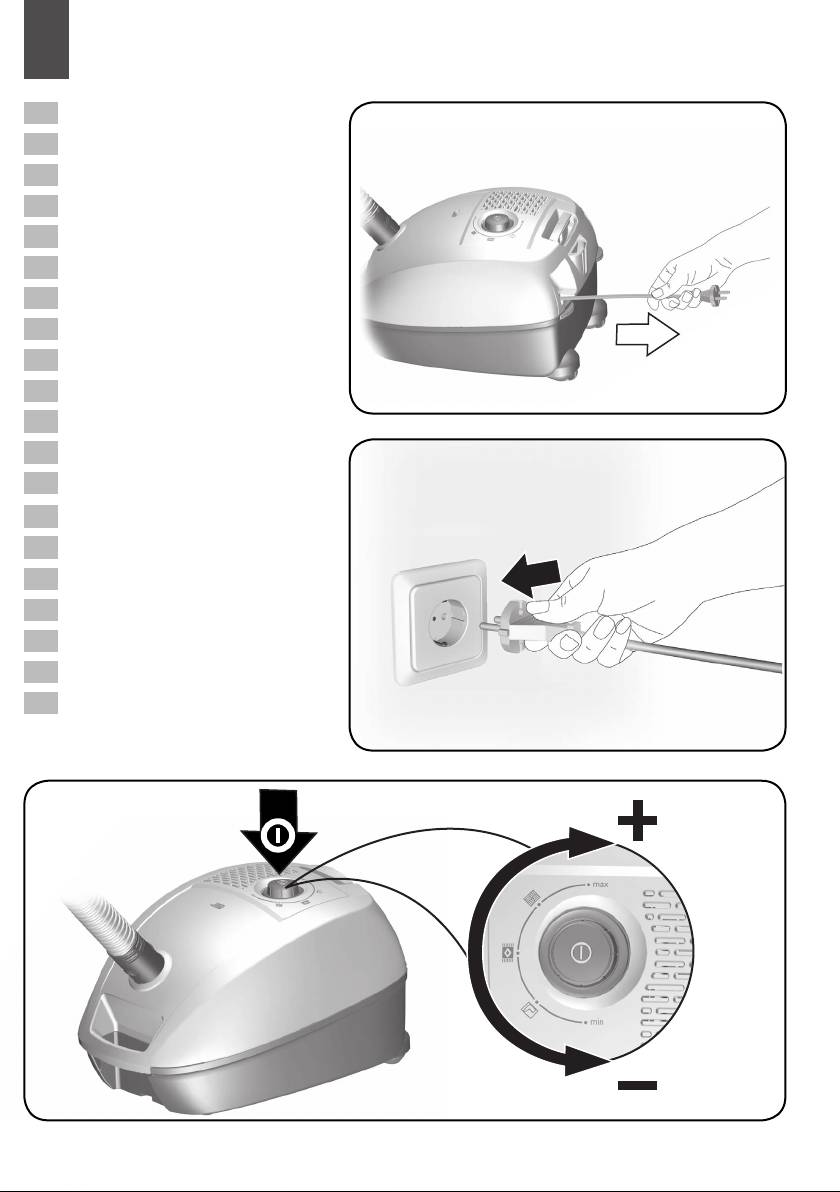 +
max
min
−