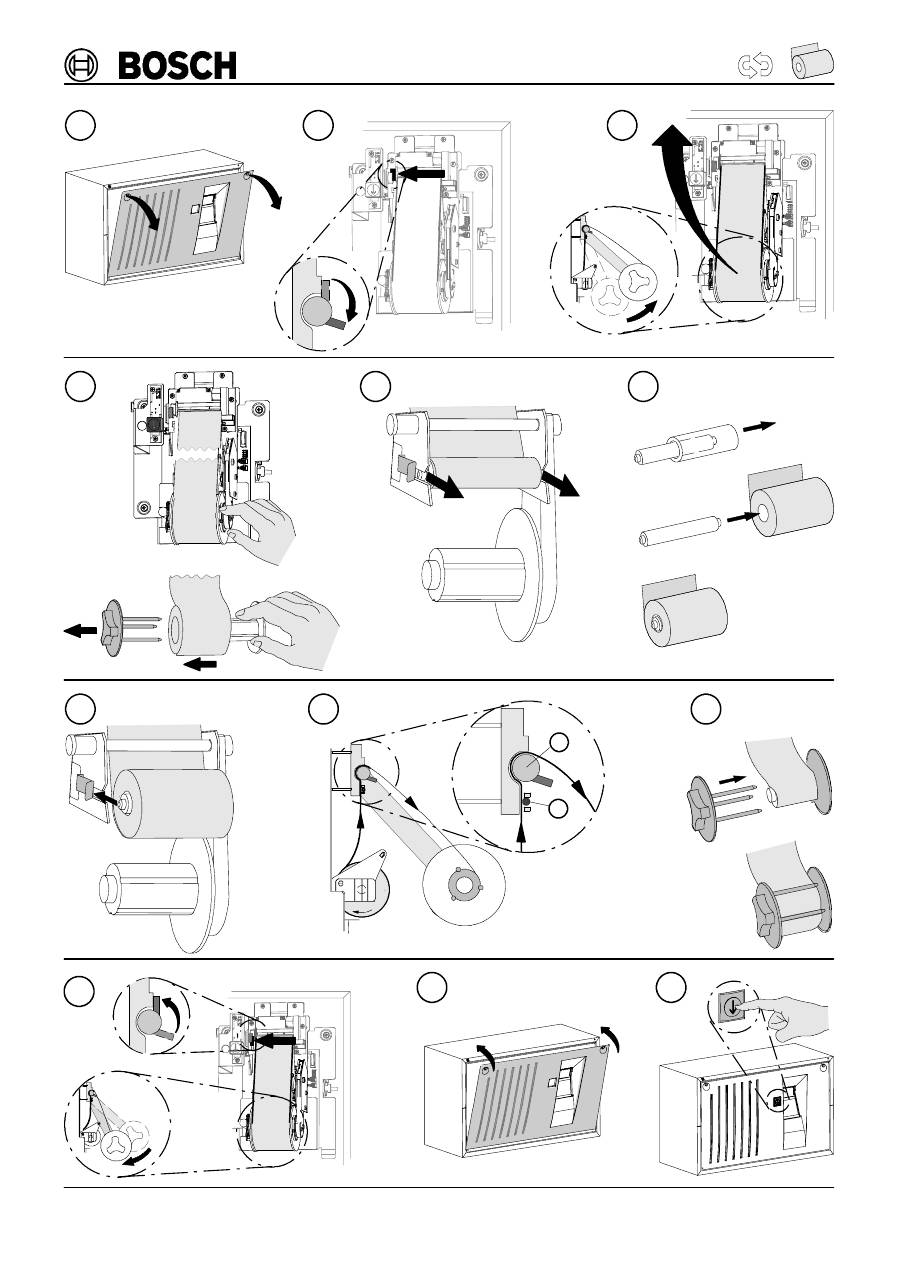 BOSCH