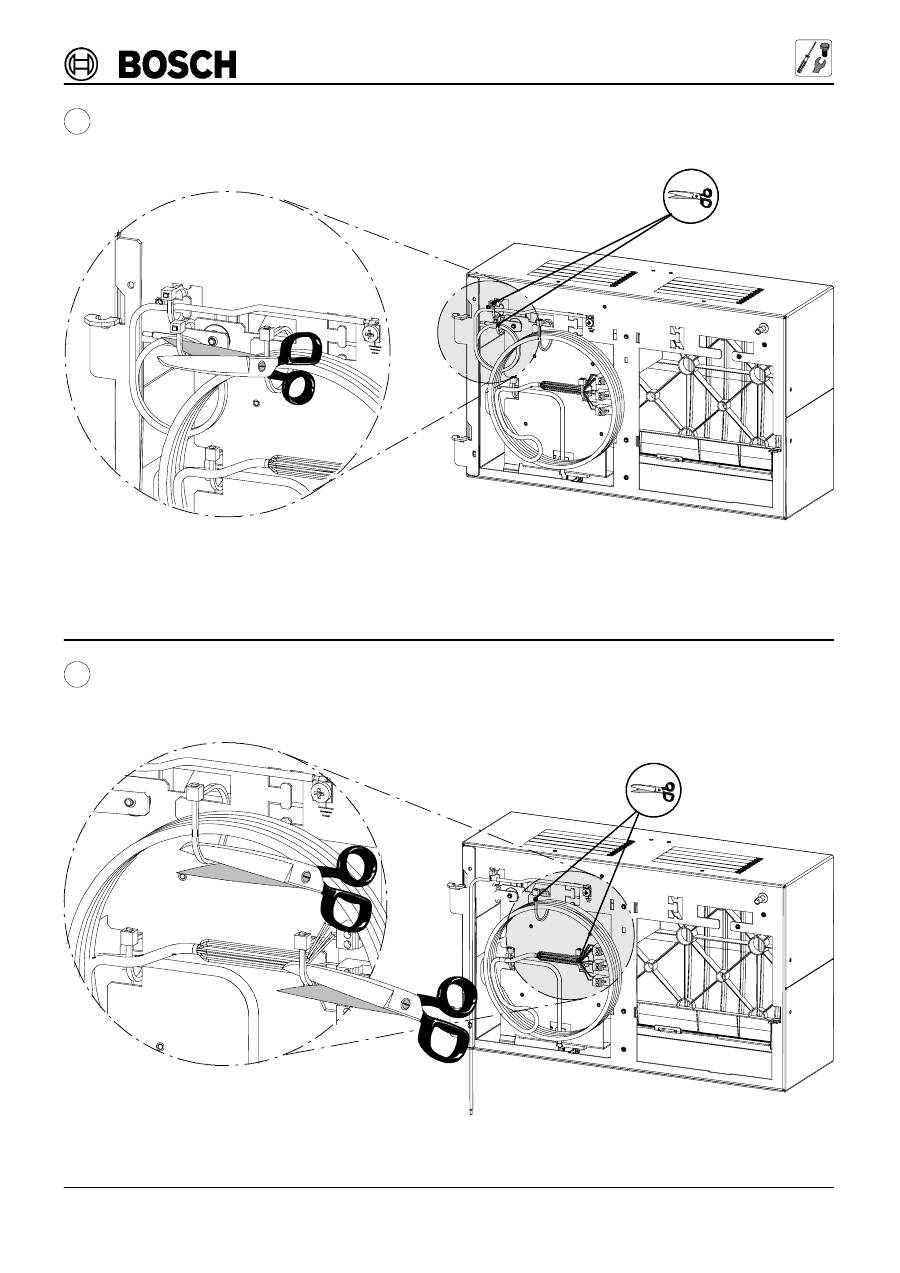 BOSCH