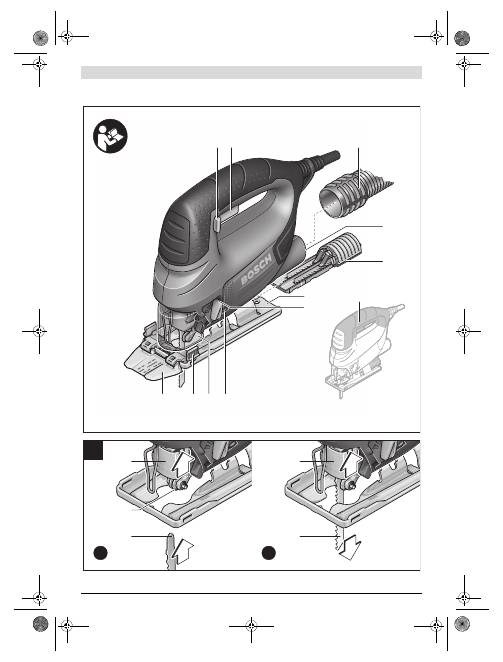 BOSCH