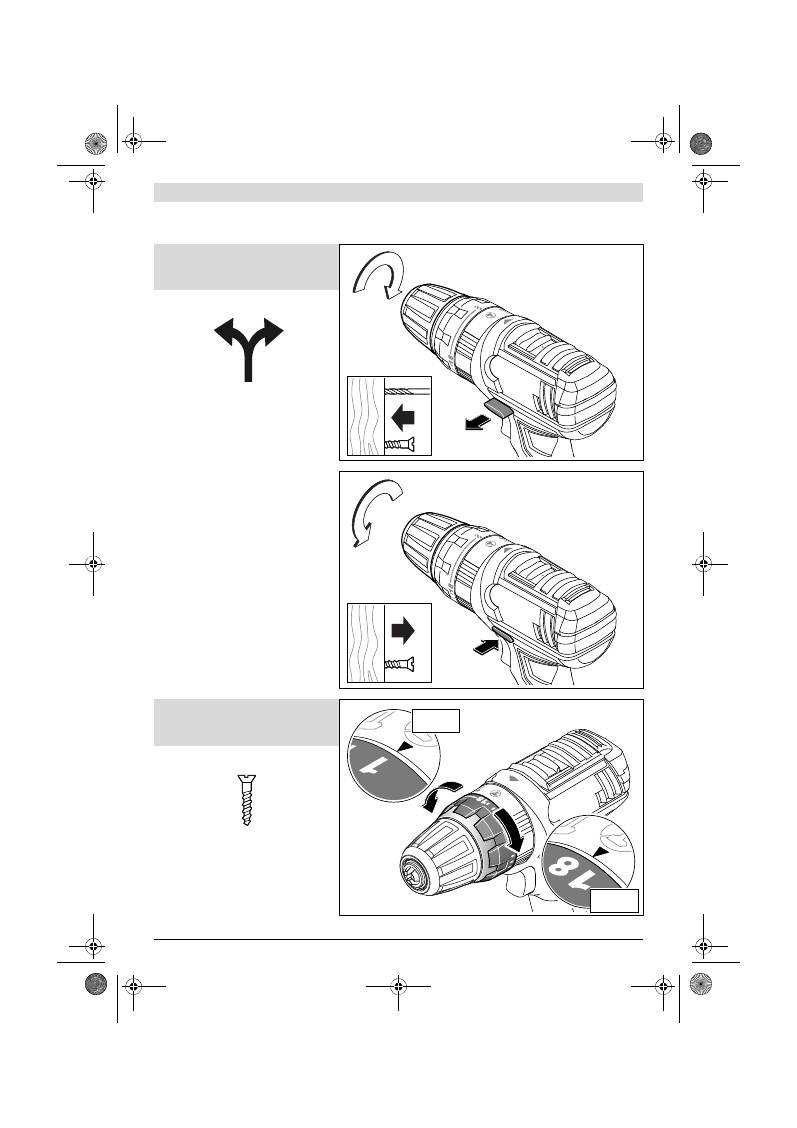 1

18