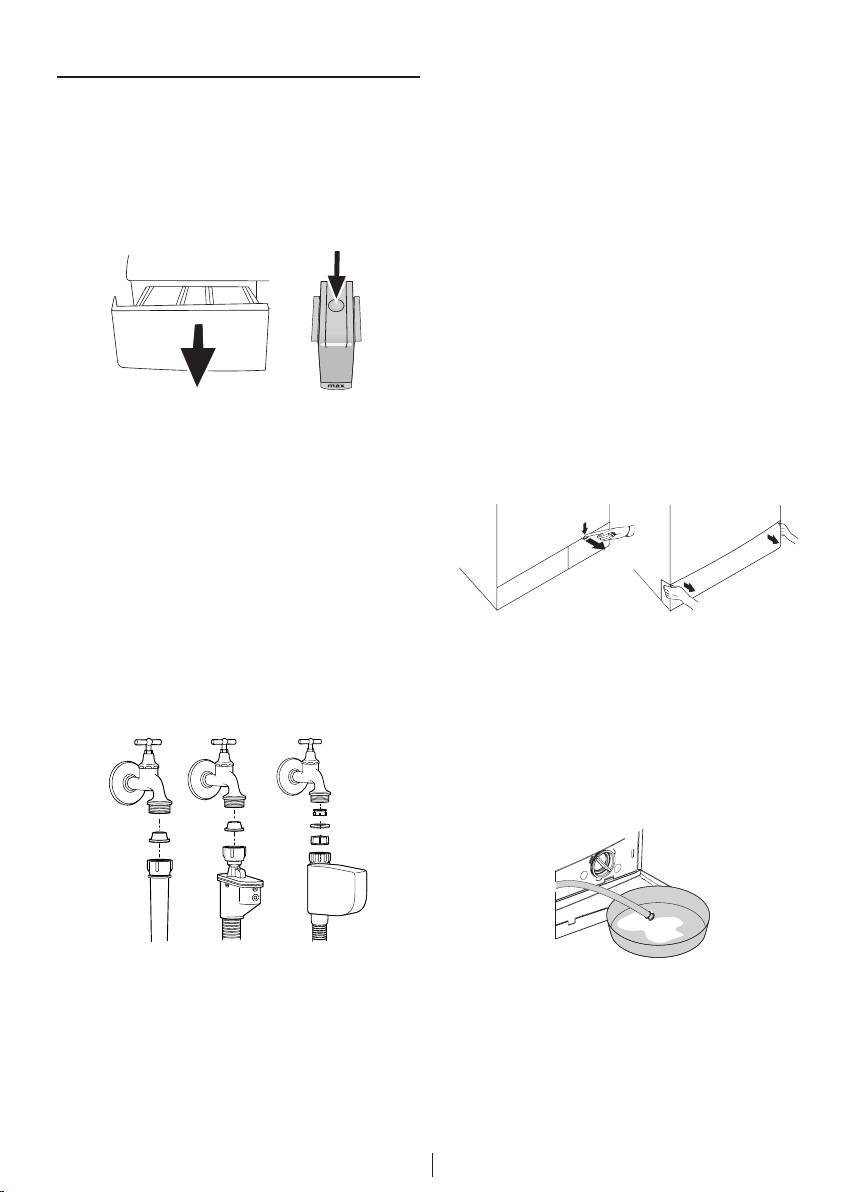 max