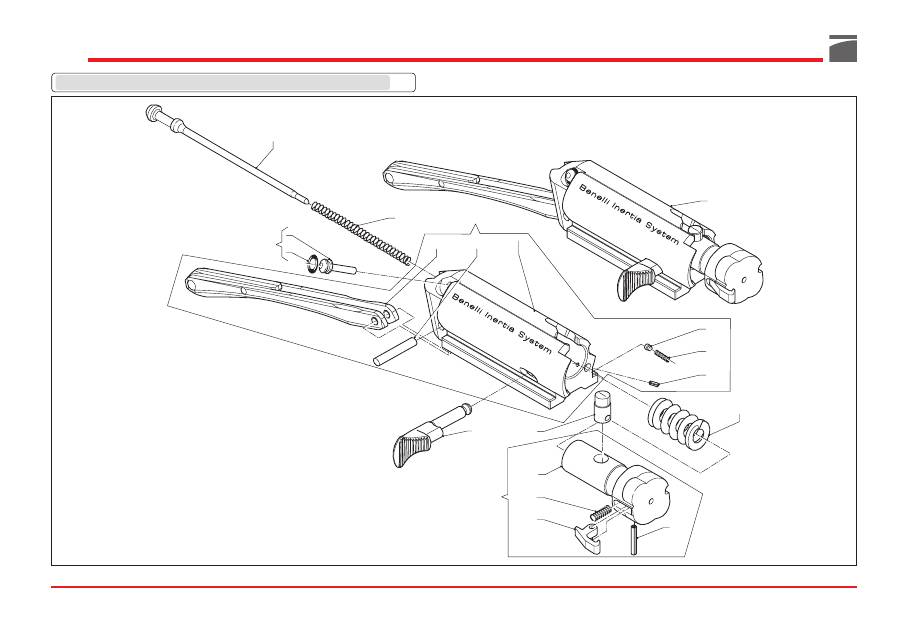 Benelli Inertia System

Benelli Inertia System