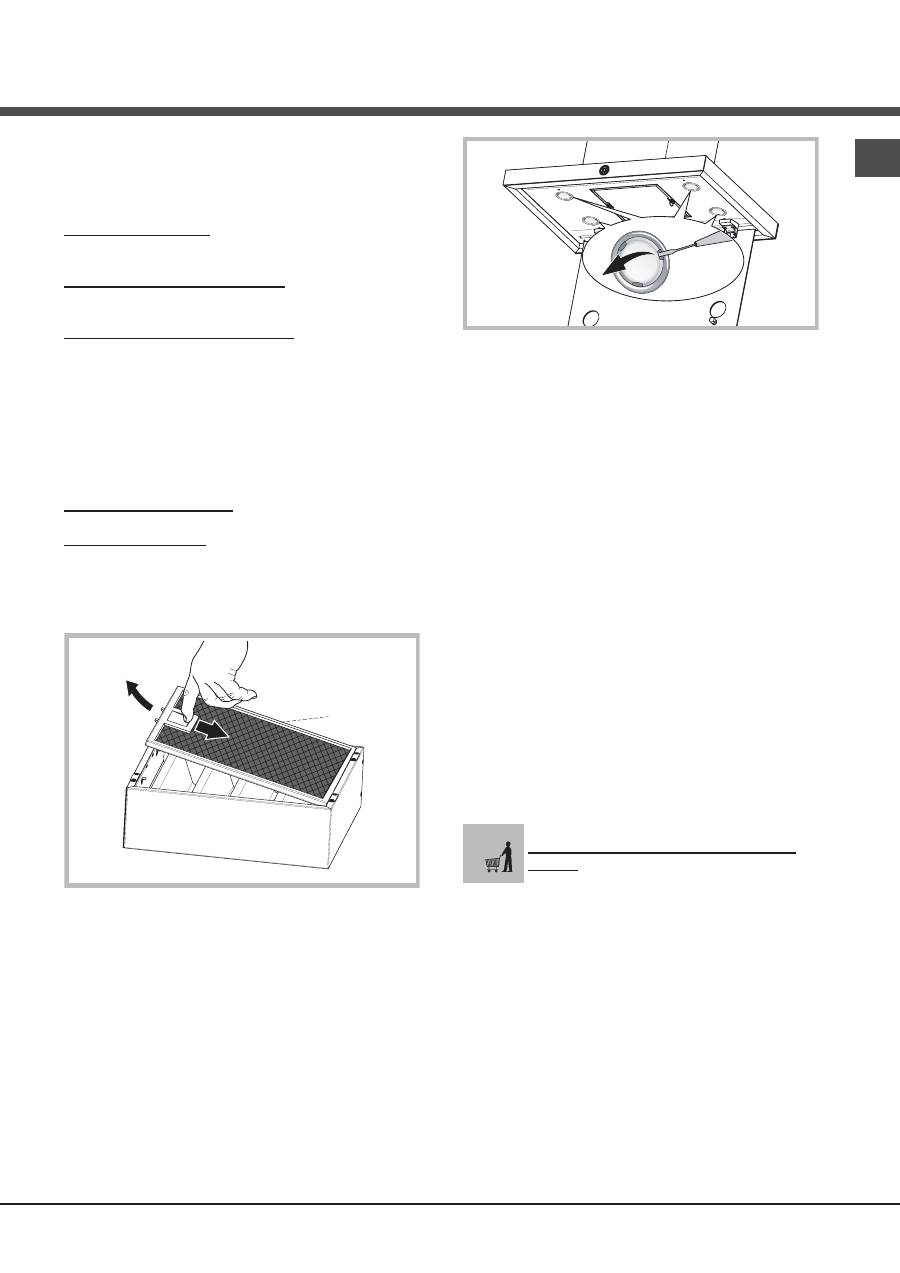 F