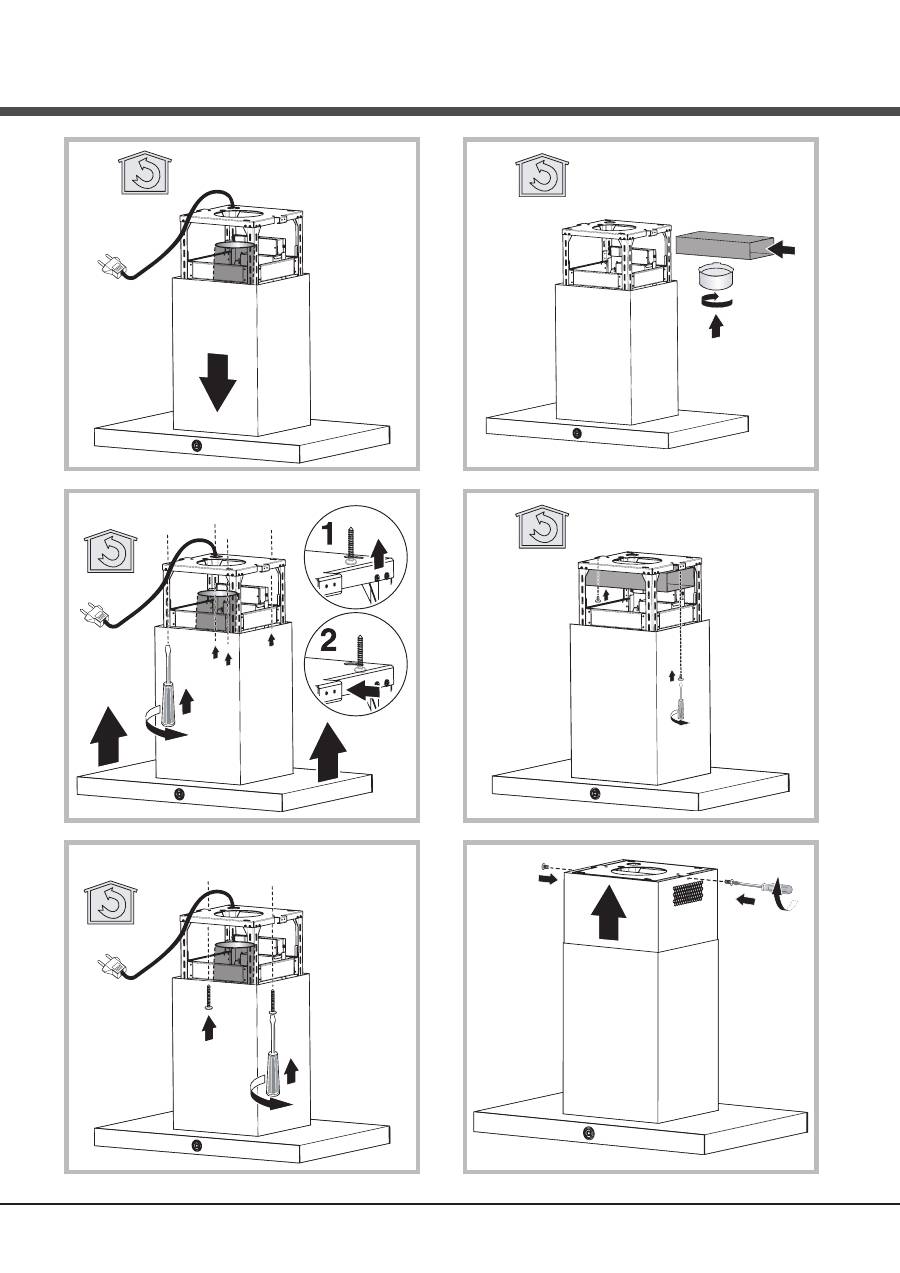 1

2