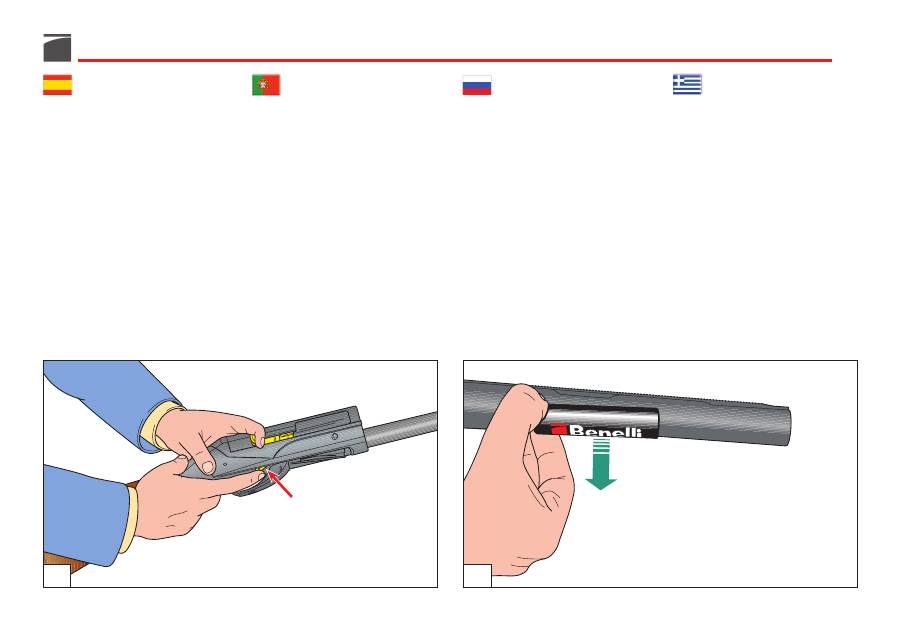 Benelli