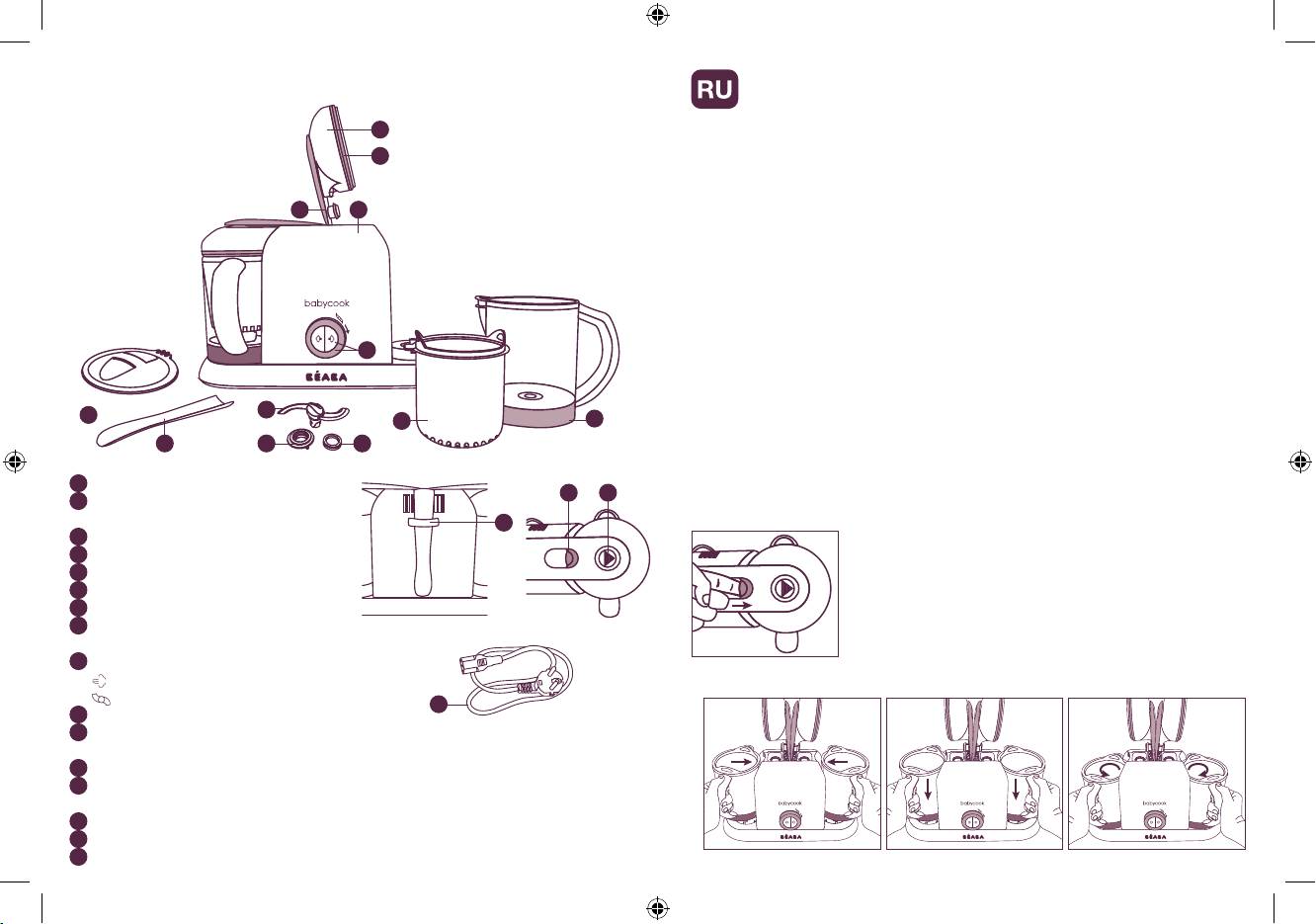 babycook

BÉABA

RU

babycook

BÉABA

babycook

BÉABA

babycook

BÉABA