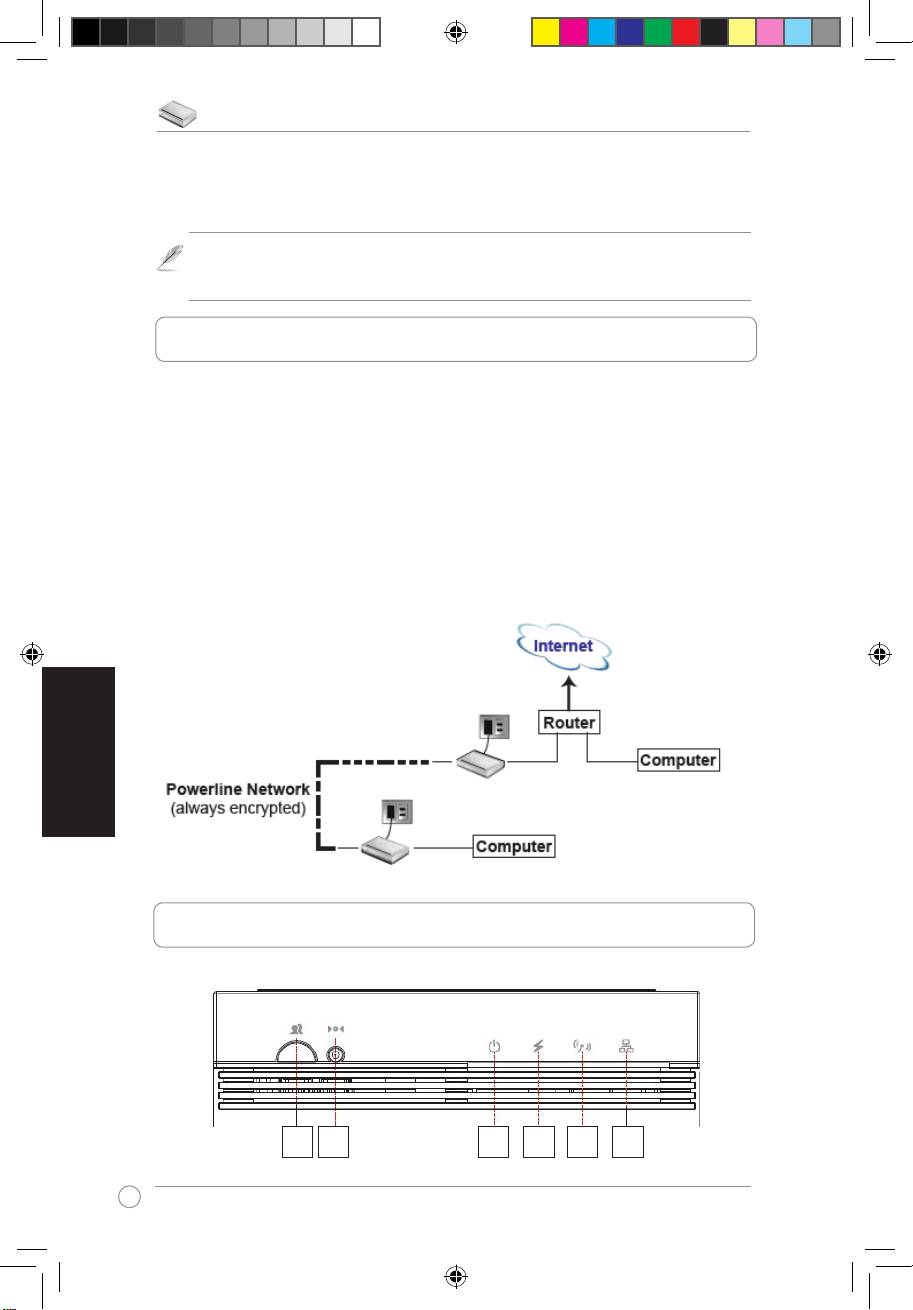 Internet

Router

Computer

Powerline Network
(always encrypted)

Computer