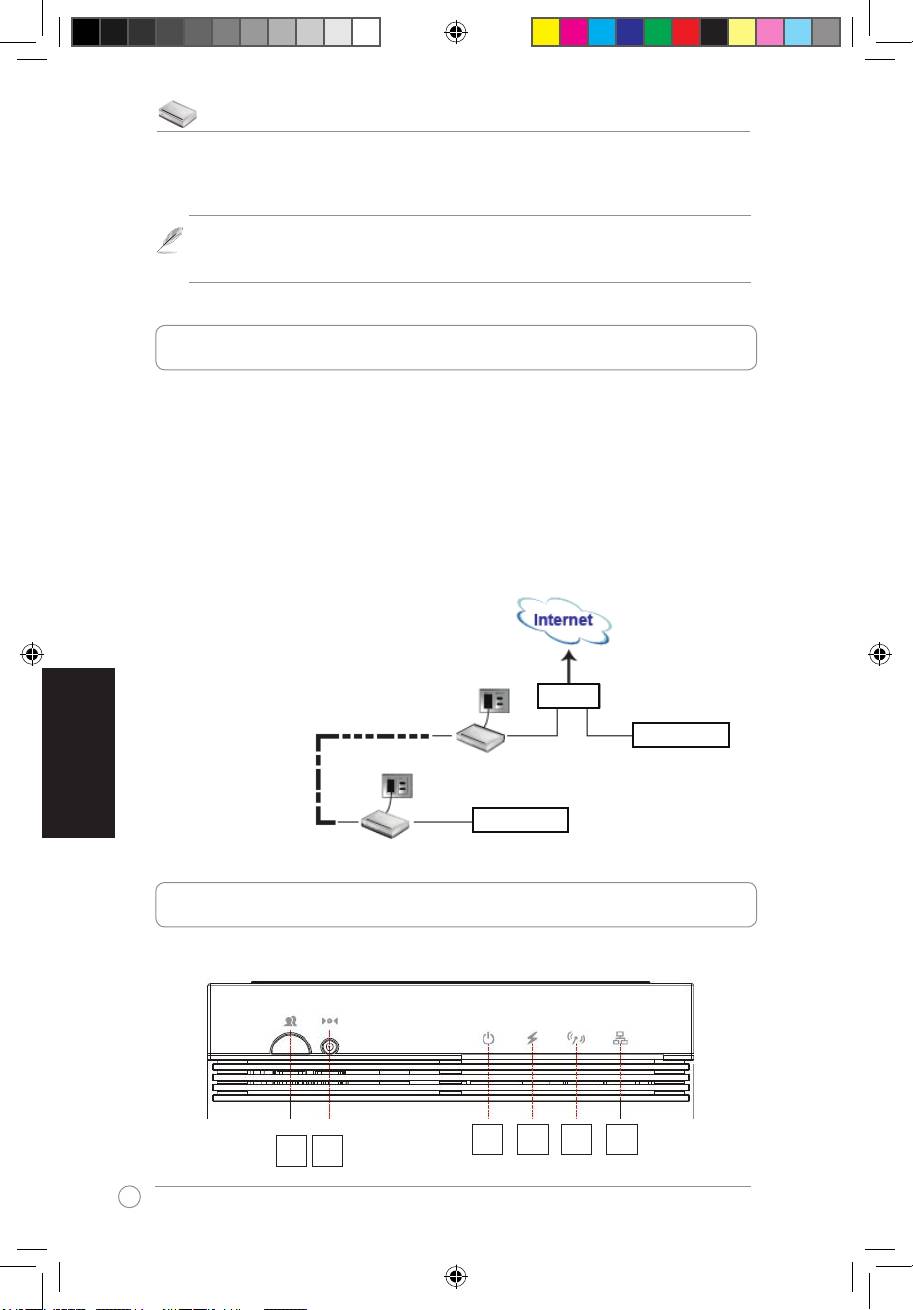 Internet