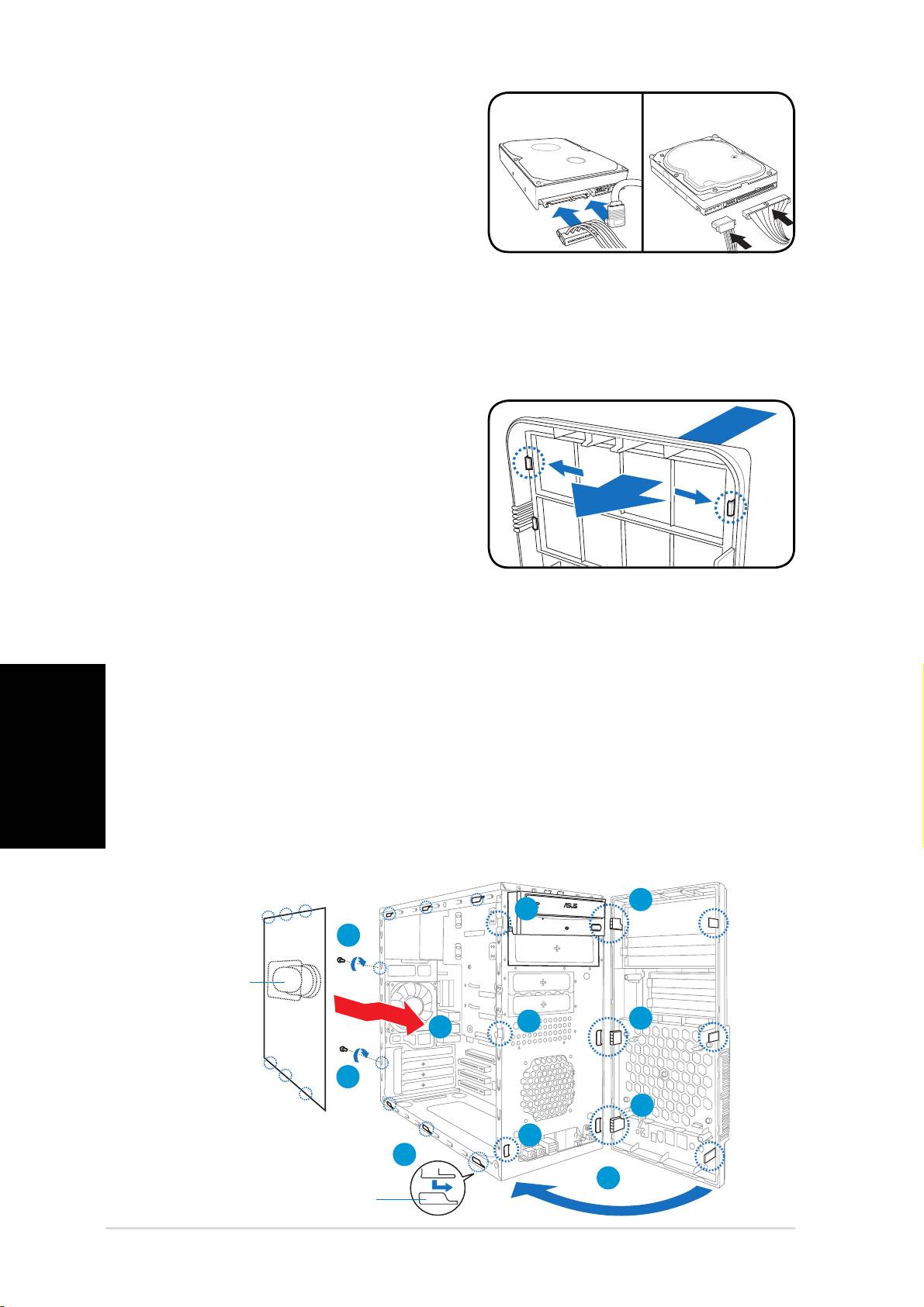 ASUS