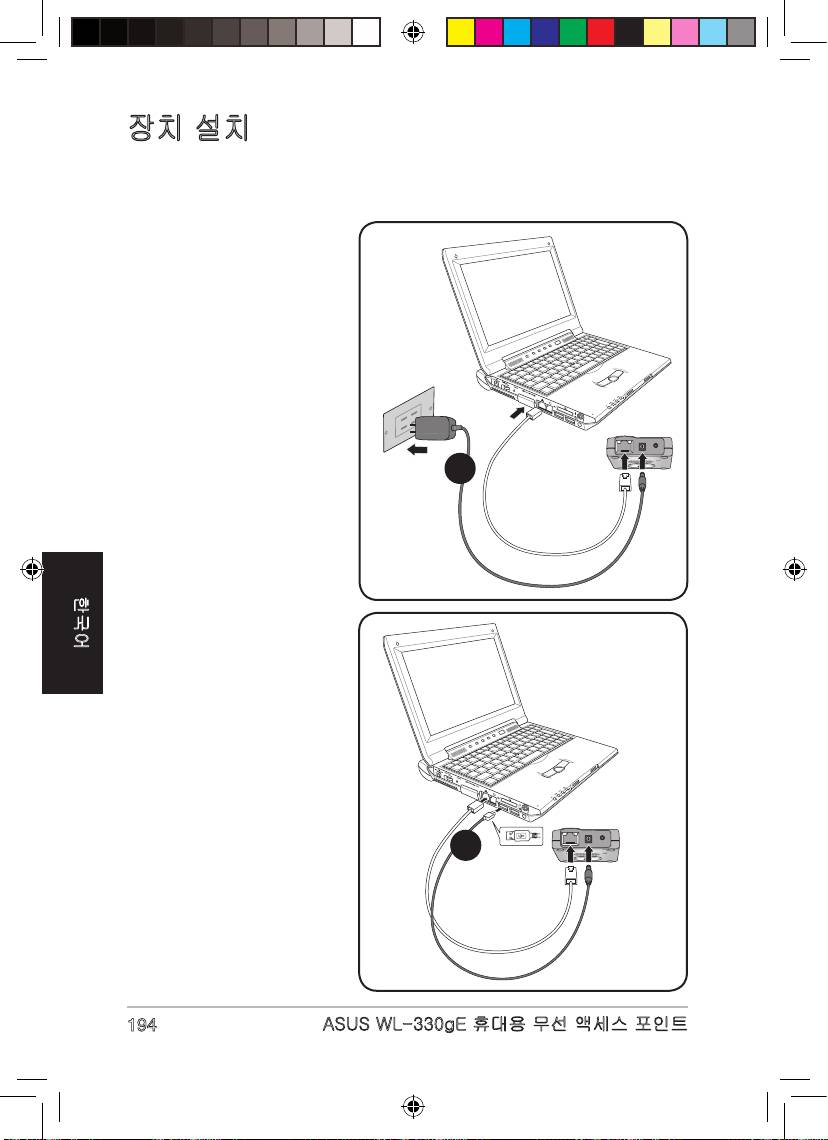 장치 설치

한국어

194

ASUS WL-330gE 휴대용 무선 액세스 포인트