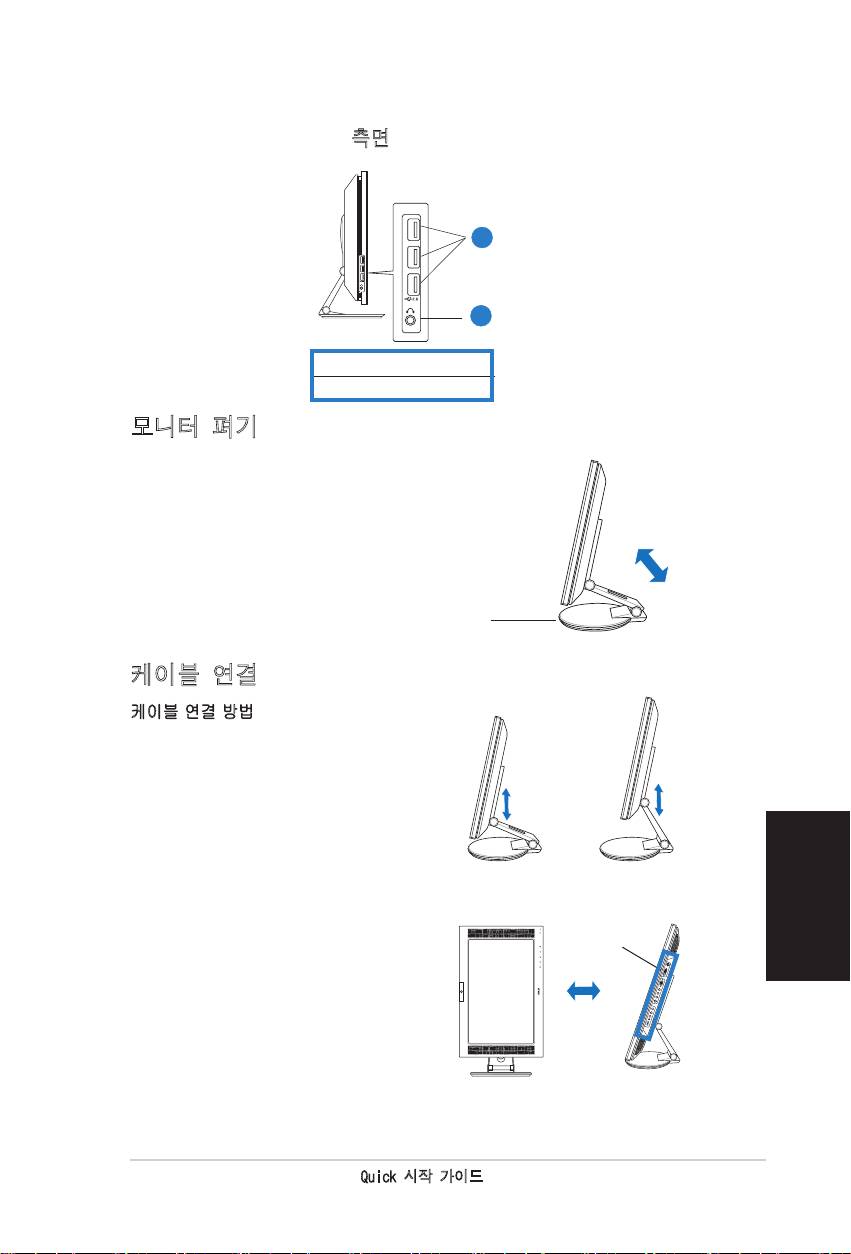 측면

모니터 펴기

케이블 연결

케이블 연결 방법

Quick 시작 가이드